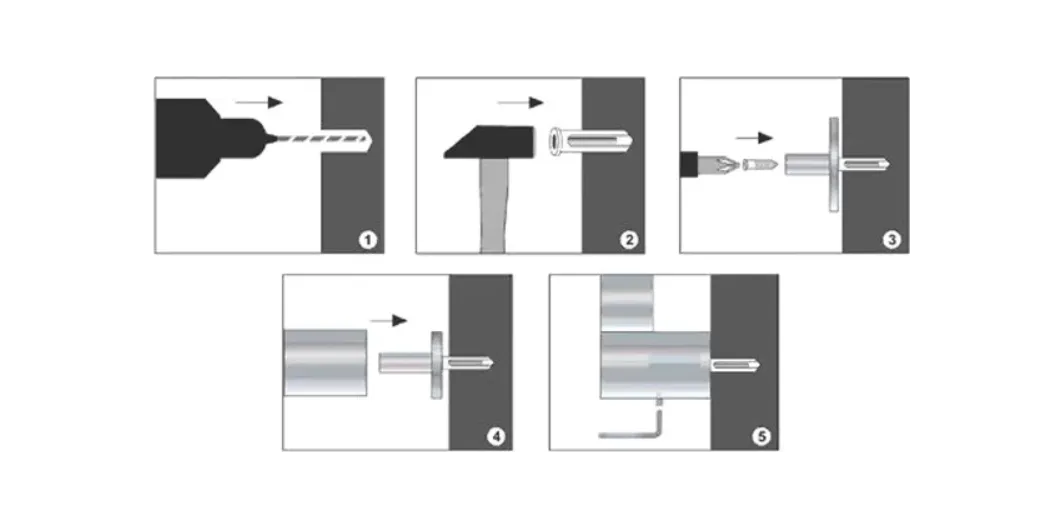 1

2

3

4

5