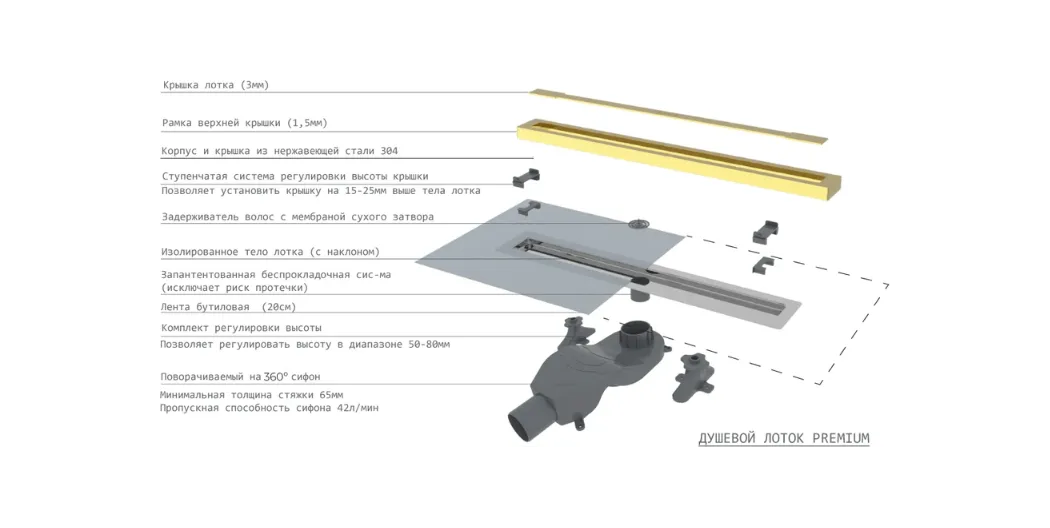 Крышка лотка (3мм)

Рамка верхней крышки (1,5мм)

Корпус и крышка из нержавеющей стали 304

Ступенчатая система регулировки высоты крышки
Позволяет установить крышку на 15-25мм выше тела лотка

Задерживатель волос с мембраной сухого затвора

Изолированное тело лотка (с наклоном)

Запантентованная беспрокладочная сис-ма (исключает риск протечки)

Лента бутиловая (20см)

Комплект регулировки высоты
Позволяет регулировать высоту в диапазоне 50-80мм

Поворачиваемый на 360° сифон
Минимальная толщина стяжки 65мм
Пропускная способность сифона 42л/мин

ДУШЕВОЙ ЛОТОК PREMIUM