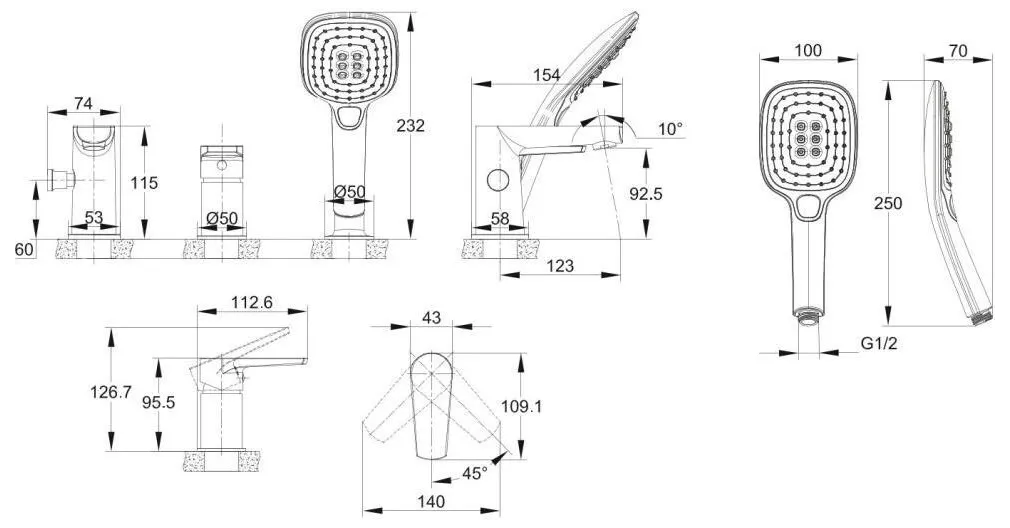 74
115
53
60
Ø50
Ø50
232
154
10°
92.5
58
123
100
70
250
G1/2
112.6
126.7
95.5
43
109.1
45°
140