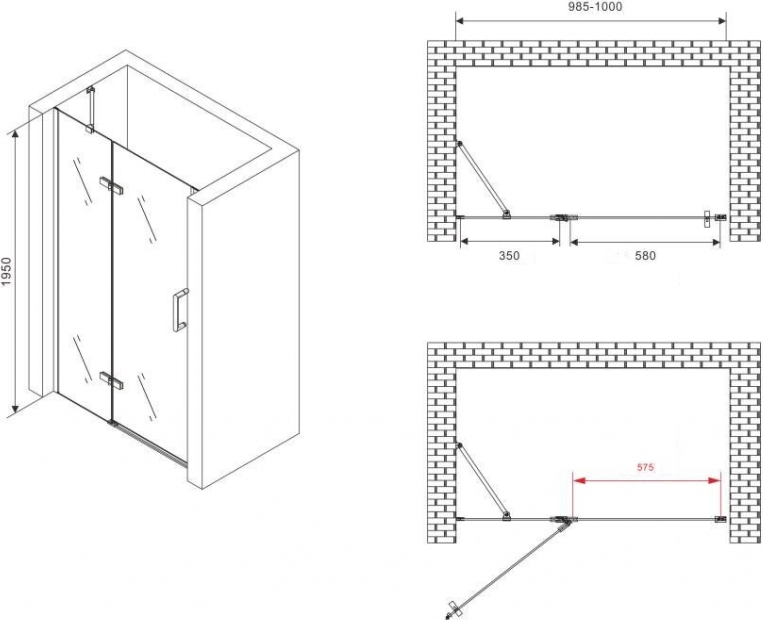 1950

985-1000

350

580

575