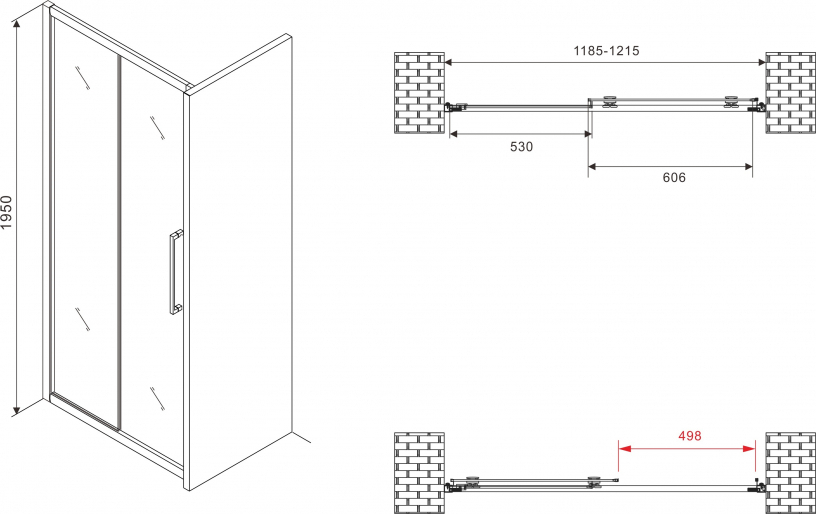 1950

1185-1215

530

606

498