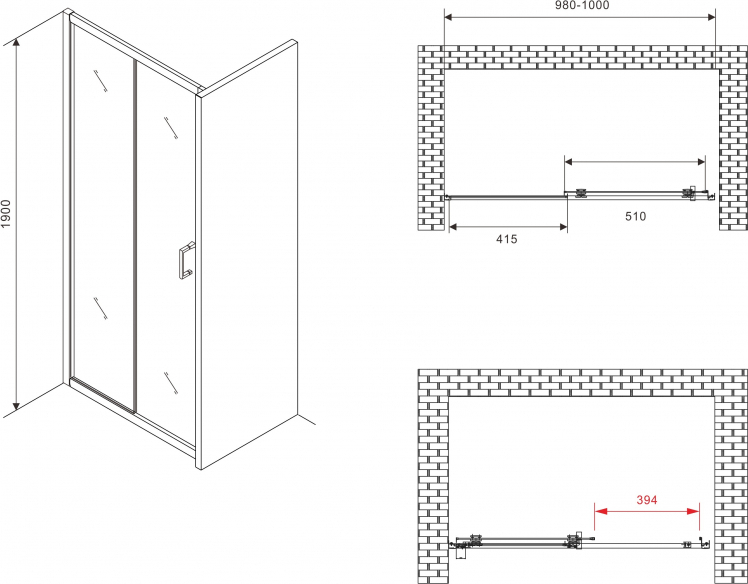 1900

980-1000

510

415

394