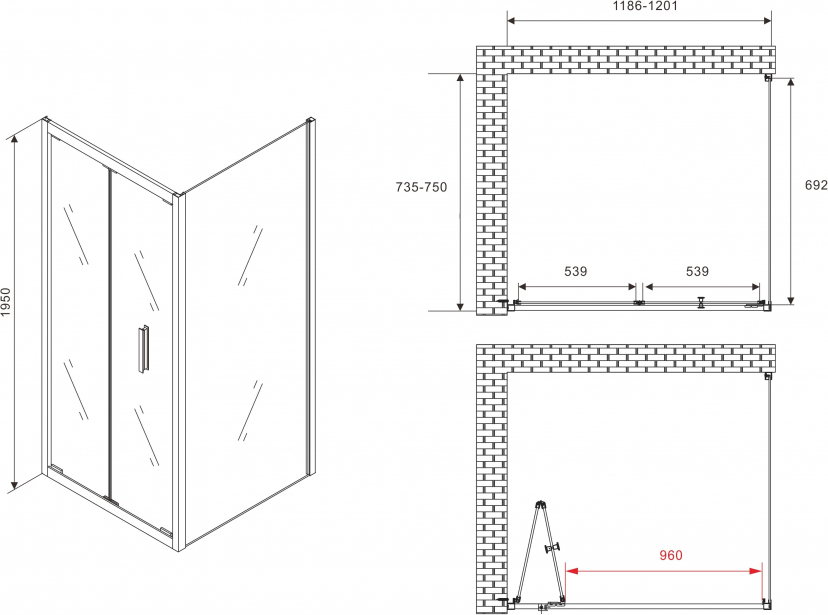 1950

1186-1201

735-750

692

539

539

960