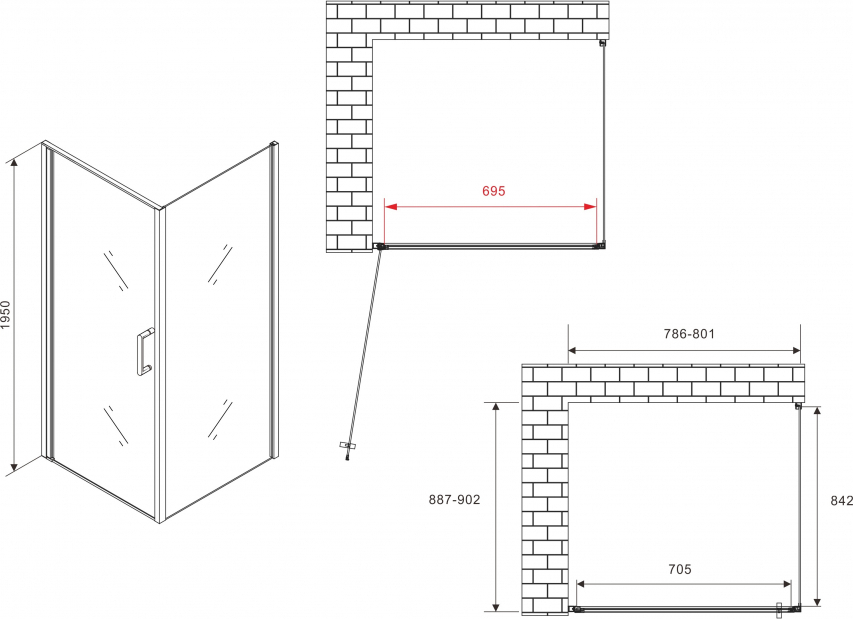 1950

695

786-801

887-902

842

705