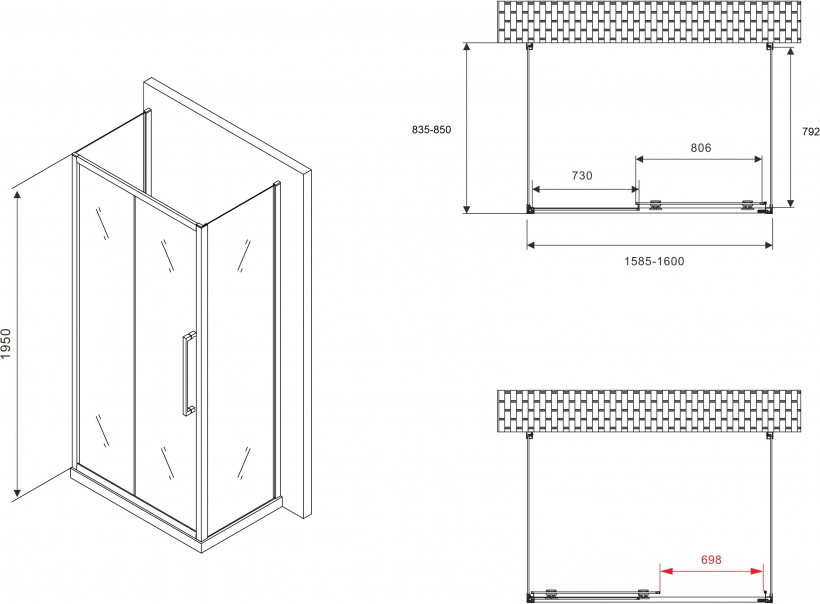 1950

835-850

806

730

792

1585-1600

698