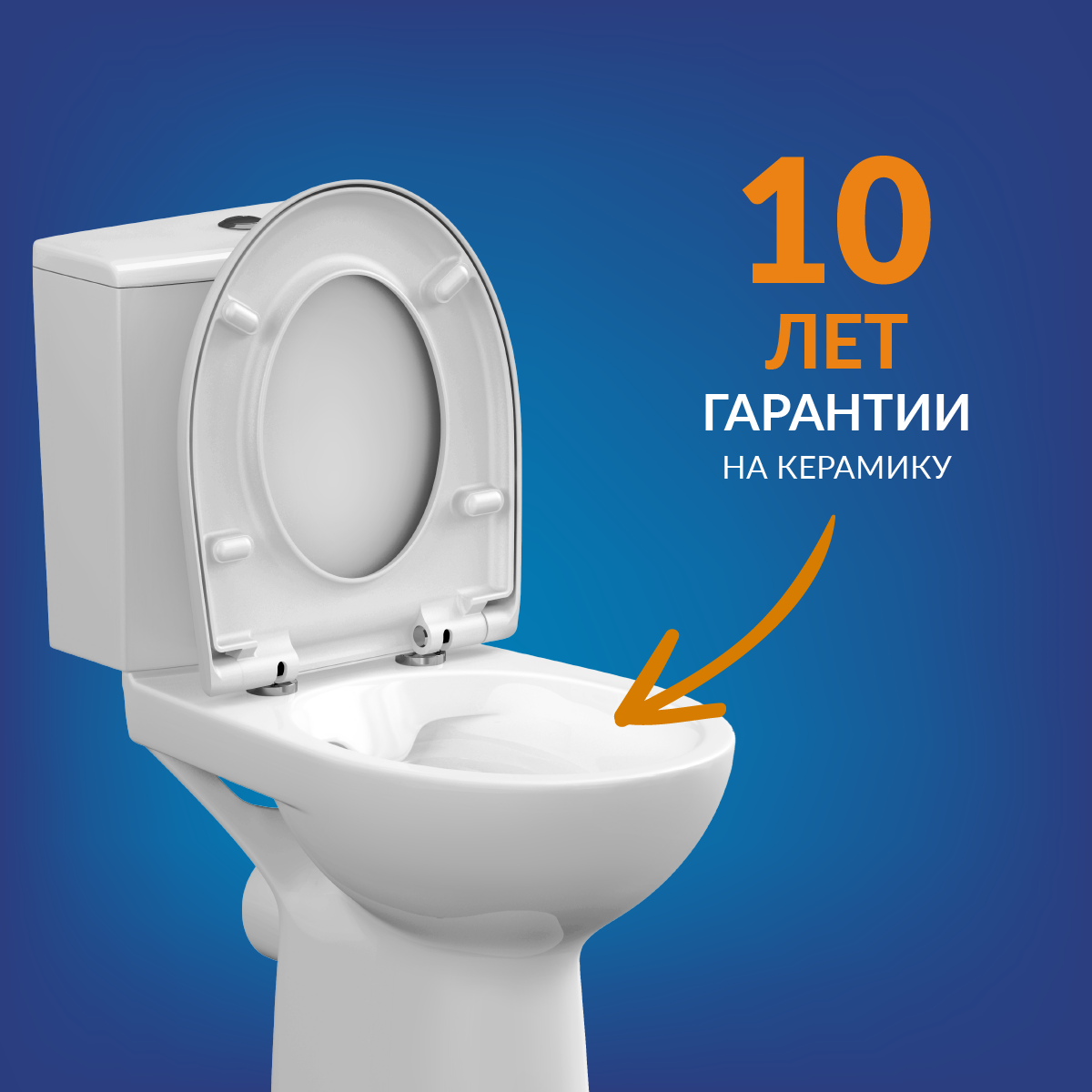 10
ЛЕТ
ГАРАНТИИ
НА КЕРАМИКУ