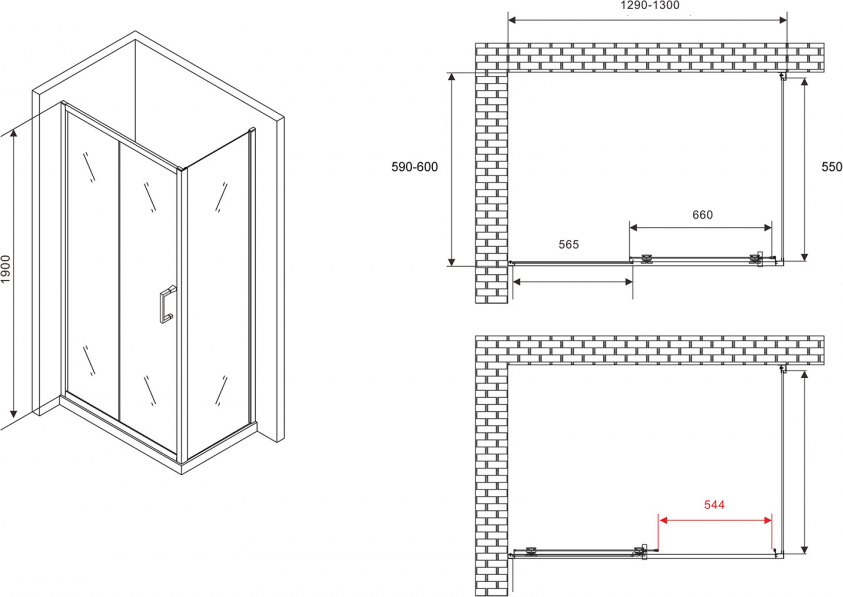 1900

1290-1300

590-600

550

660

565

544