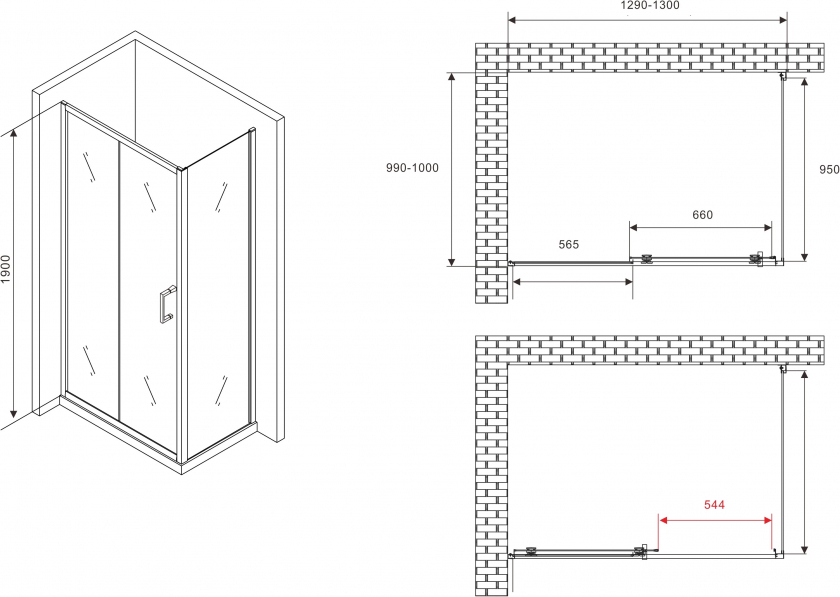 1900

1290-1300

990-1000

950

660

565

544