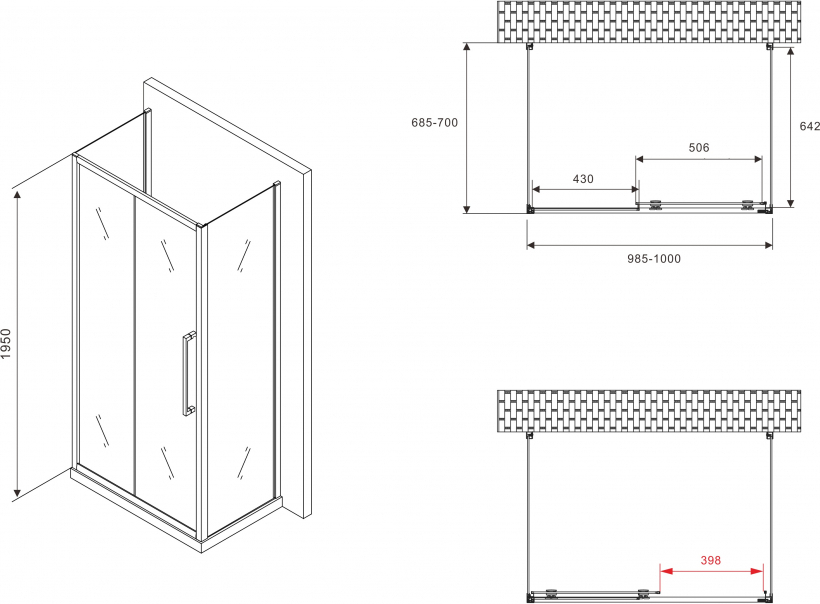 1950

685-700

642

506

430

985-1000

398