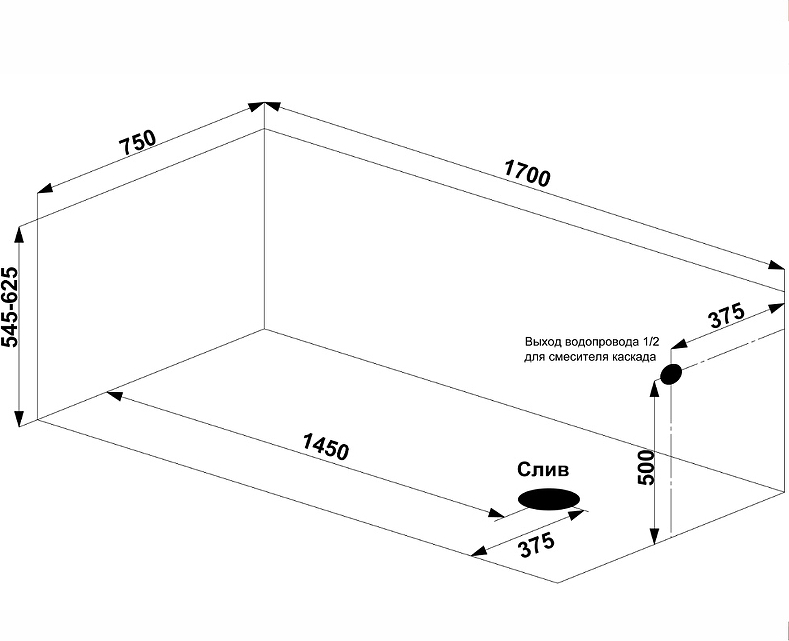 750

1700

545-625

375

Выход водопровода 1/2
для смесителя каскада

1450

Слив

500

375