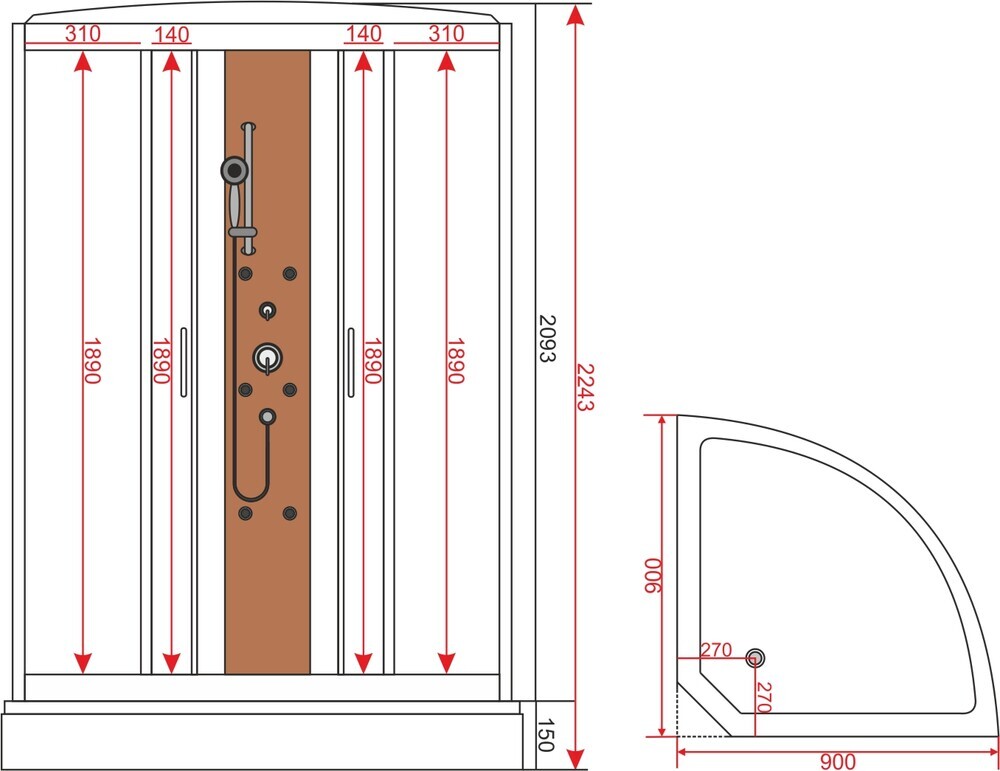 310
140
140
310
1890
1890
1890
1890
2093
2243
150
900
270
270
900