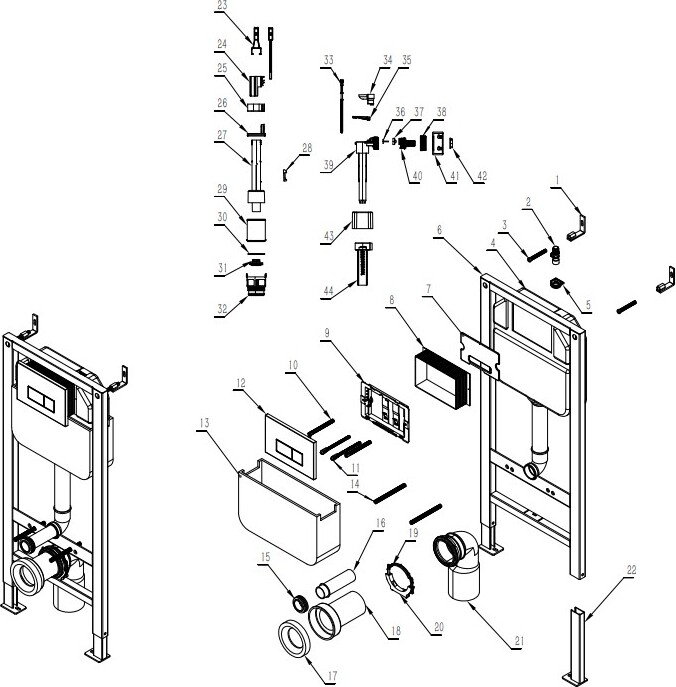 23
24
25
26
27
28
29
30
31
32
33
34
35
36
37
38
39
40
41
42
43
44
1
2
3
4
5
6
7
8
9
10
11
12
13
14
15
16
17
18
19
20
21
22