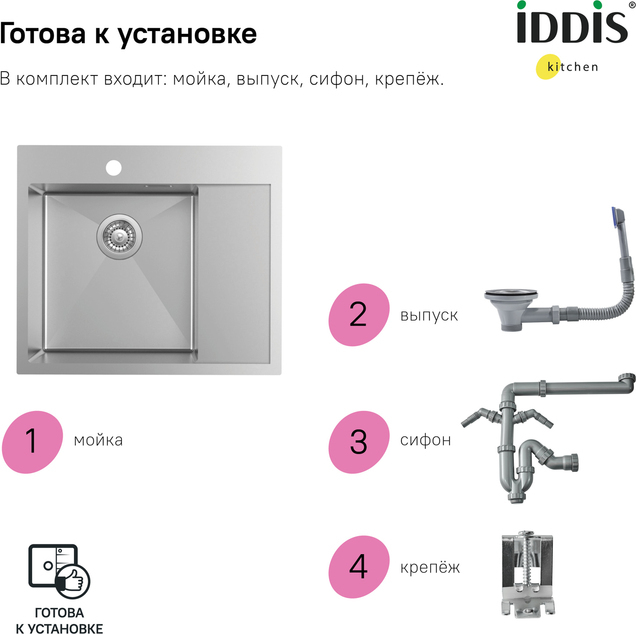 Готова к установке

IDDIS®
kitchen

В комплект входит: мойка, выпуск, сифон, крепёж.

2 выпуск

1 мойка

3 сифон

4 крепёж

ГОТОВА
К УСТАНОВКЕ