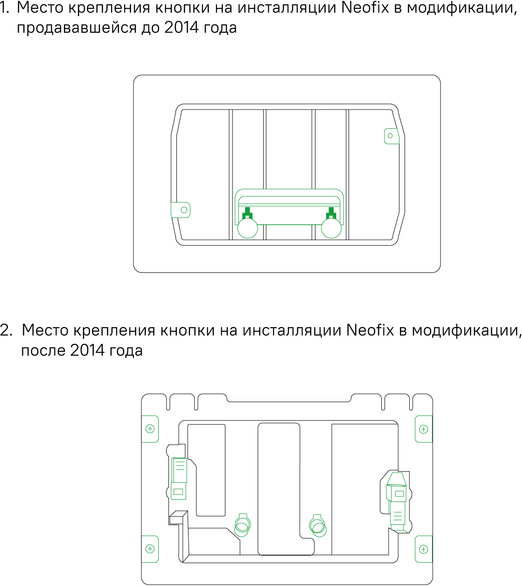 1. Место крепления кнопки на инсталляции Neofix в модификации, продававшейся до 2014 года

2. Место крепления кнопки на инсталляции Neofix в модификации, после 2014 года