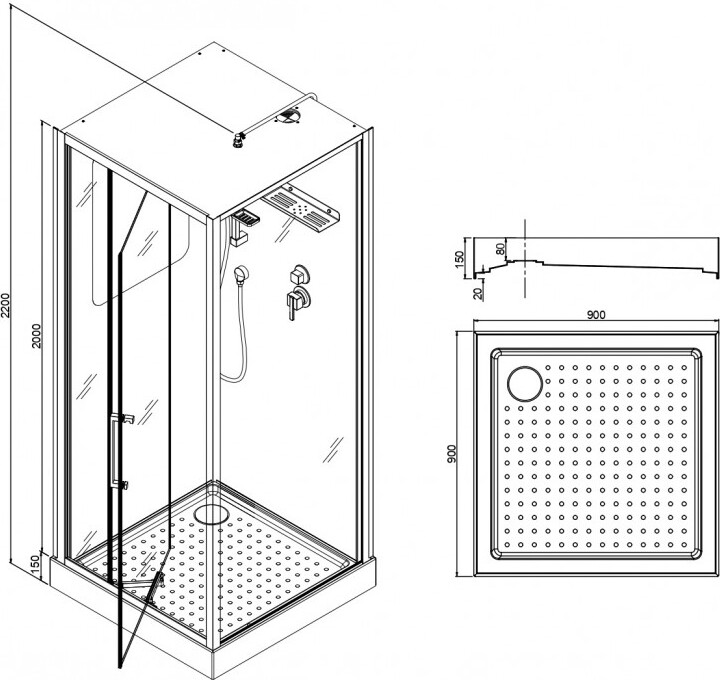 2200
2000
150
150
80
20
900
900