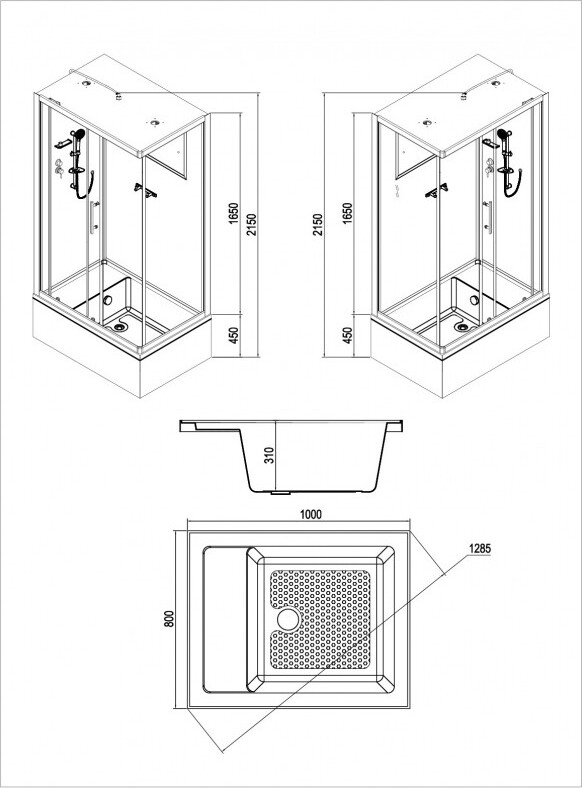 1650
2150
450
2150
1650
450
310
1000
1285
800