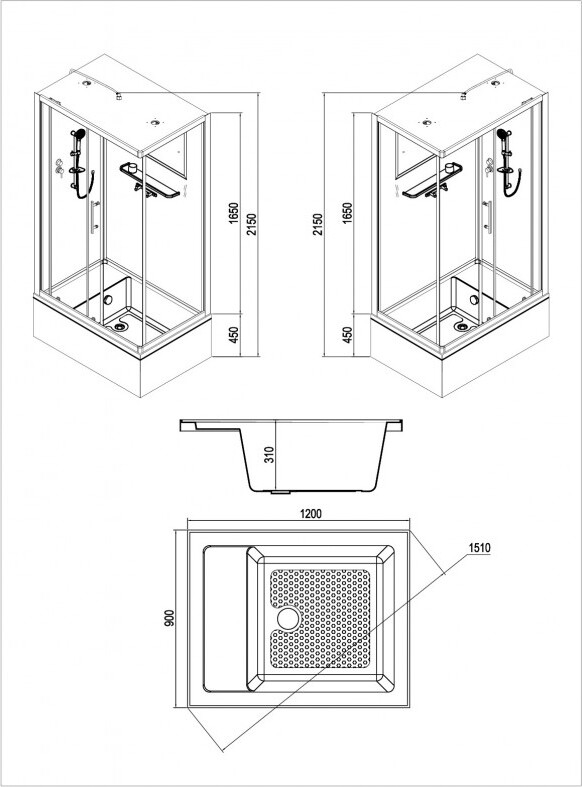 1650
2150
450
2150
1650
450
310
1200
1510
900