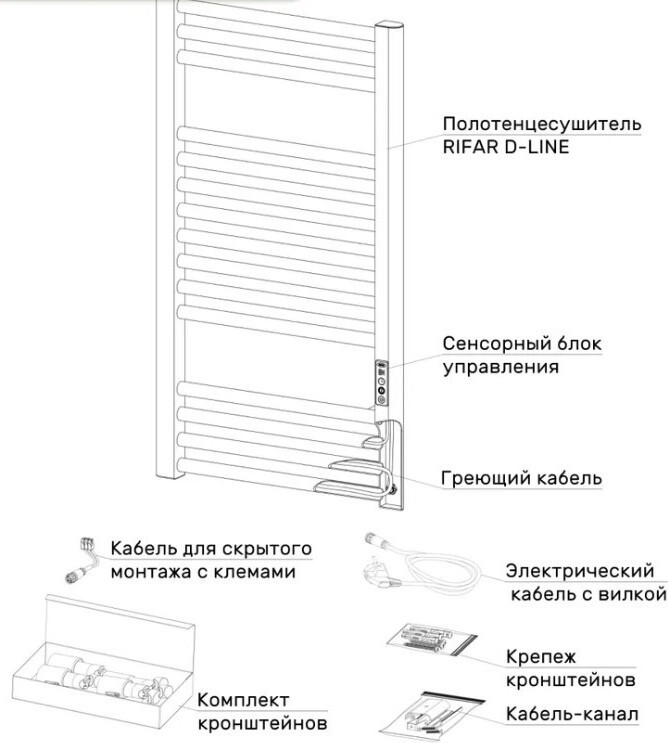 Полотенцесушитель RIFAR D-LINE

Сенсорный блок управления

Греющий кабель

Кабель для скрытого монтажа с клемами

Электрический кабель с вилкой

Крепеж кронштейнов

Комплект кронштейнов

Кабель-канал