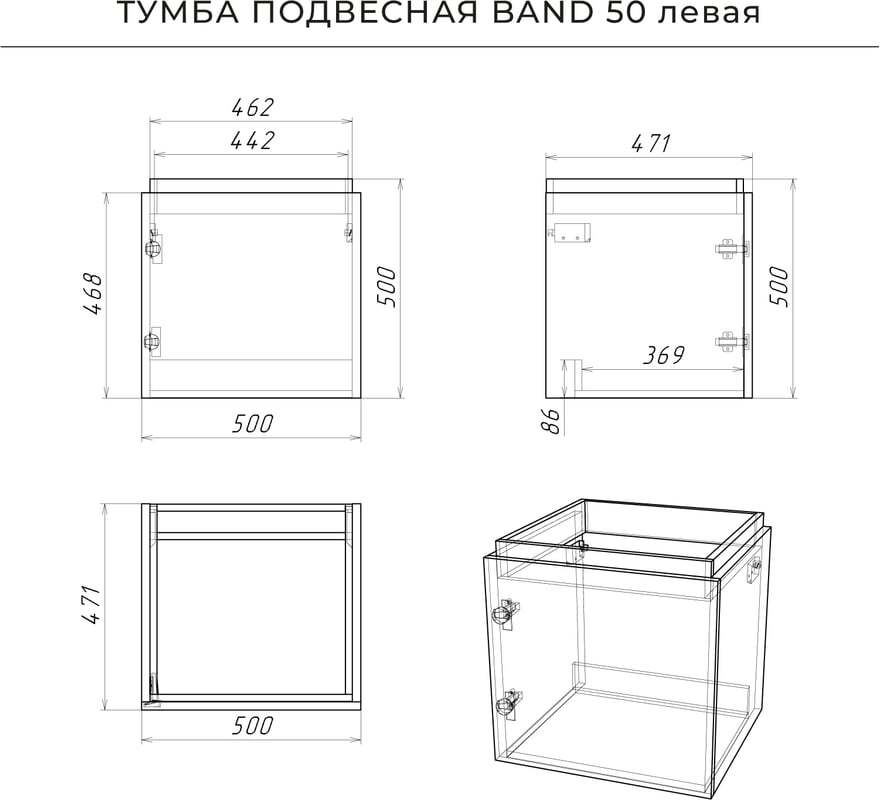 ТУМБА ПОДВЕСНАЯ BAND 50 левая

462
442
468
500
500

471
500
369
86

471
500