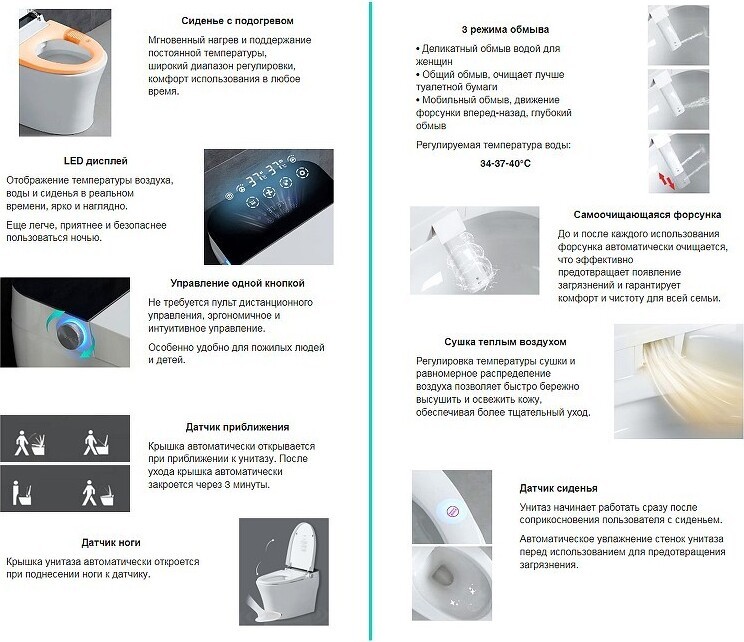 Сиденье с подогревом

Мгновенный нагрев и поддержание постоянной температуры, широкий диапазон регулировки, комфорт использования в любое время.

LED дисплей

Отображение температуры воздуха, воды и сиденья в реальном времени, ярко и наглядно.

Еще легче, приятнее и безопаснее пользоваться ночью.

Управление одной кнопкой

Не требуется пульт дистанционного управления, эргономичное и интуитивное управление.

Особенно удобно для пожилых людей и детей.

Датчик приближения

Крышка автоматически открывается при приближении к унитазу. После ухода крышка автоматически закроется через 3 минуты.

Датчик ноги

Крышка унитаза автоматически откроется при поднесении ноги к датчику.

3 режима обмыва

• Деликатный обмыв водой для женщин
• Общий обмыв, очищает лучше туалетной бумаги
• Мобильный обмыв, движение форсунки вперед-назад, глубокий обмыв

Регулируемая температура воды:

34-37-40°C

Самоочищающаяся форсунка

До и после каждого использования форсунка автоматически очищается, что эффективно предотвращает появление загрязнений и гарантирует комфорт и чистоту для всей семьи.

Сушка теплым воздухом

Регулировка температуры сушки и равномерное распределение воздуха позволяет быстро бережно высушить и освежить кожу, обеспечивая более тщательный уход.

Датчик сиденья

Унитаз начинает работать сразу после соприкосновения пользователя с сиденьем.

Автоматическое увлажнение стенок унитаза перед использованием для предотвращения загрязнения.