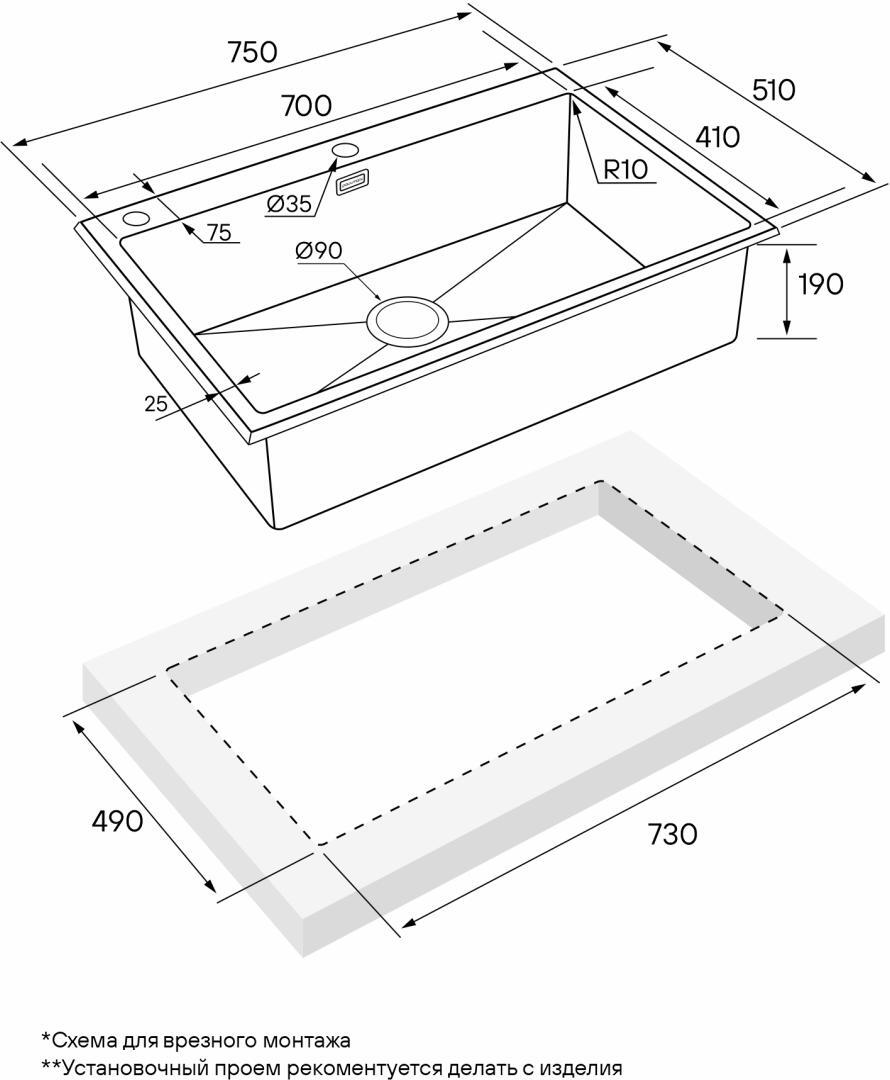 750

700

510

410

R10

Ø35

75

Ø90

190

25

490

730

*Схема для врезного монтажа

**Установочный проем рекоментуется делать с изделия