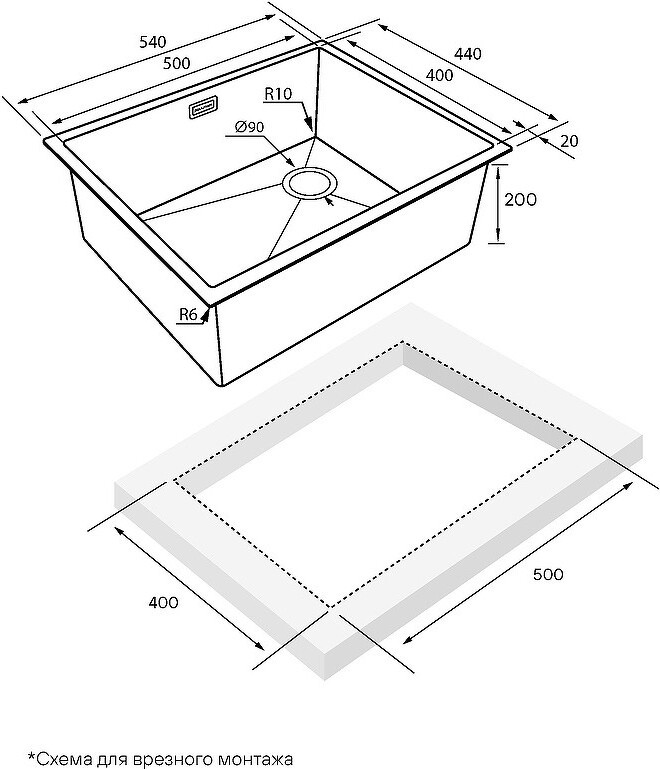 540
500
440
400
R10
Ø90
20
200
R6
400
500
*Схема для врезного монтажа