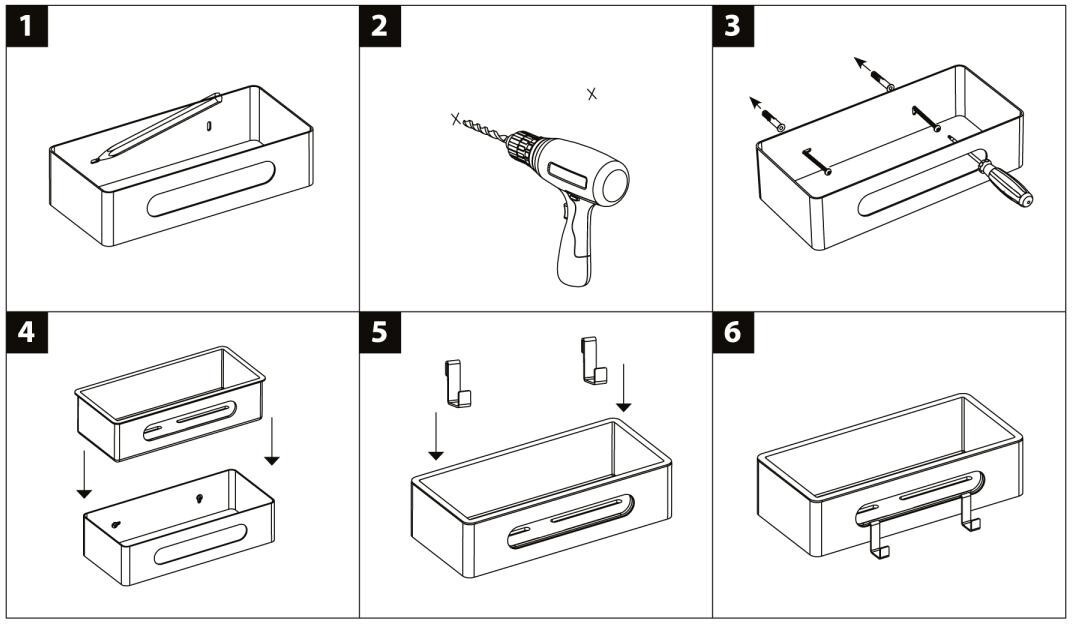 1

2

X

X

3

4

5

6