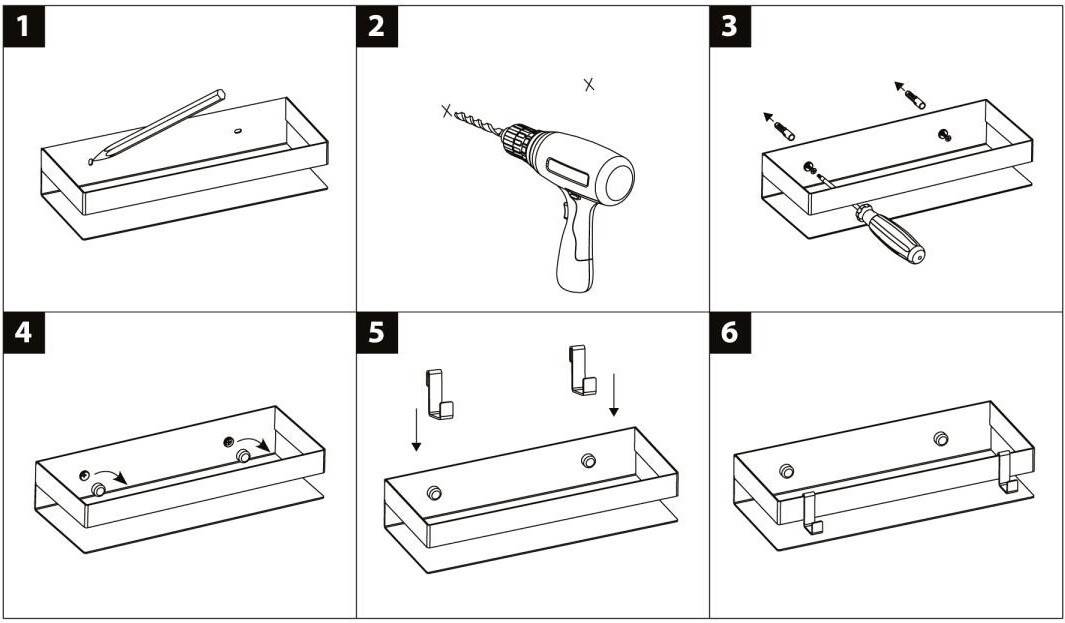 1

2

X
X

3

4

5

6