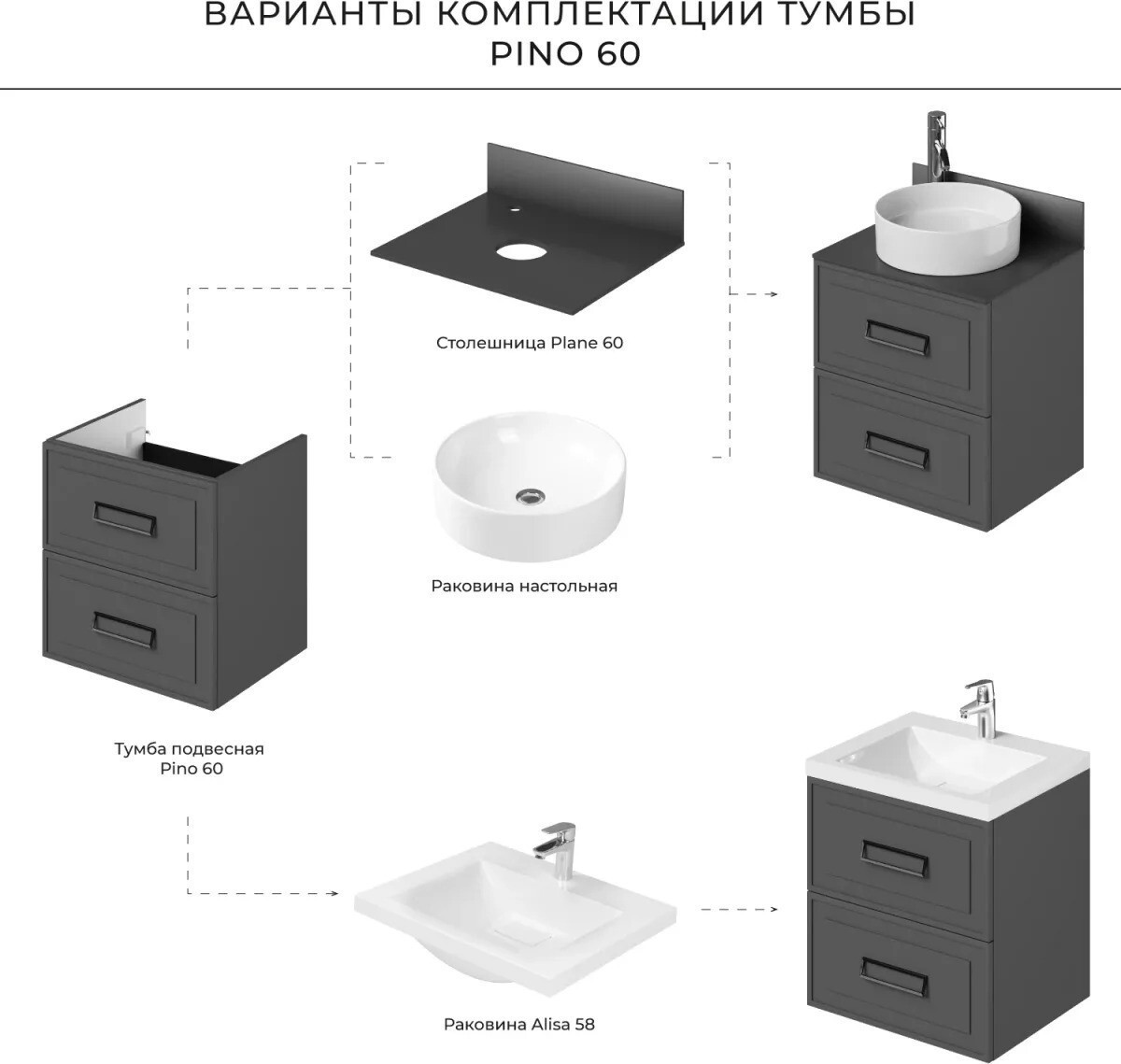 ВАРИАНТЫ КОМПЛЕКТАЦИИ ТУМБЫ
PINO 60

Столешница Plane 60

Раковина настольная

Тумба подвесная
Pino 60

Раковина Alisa 58