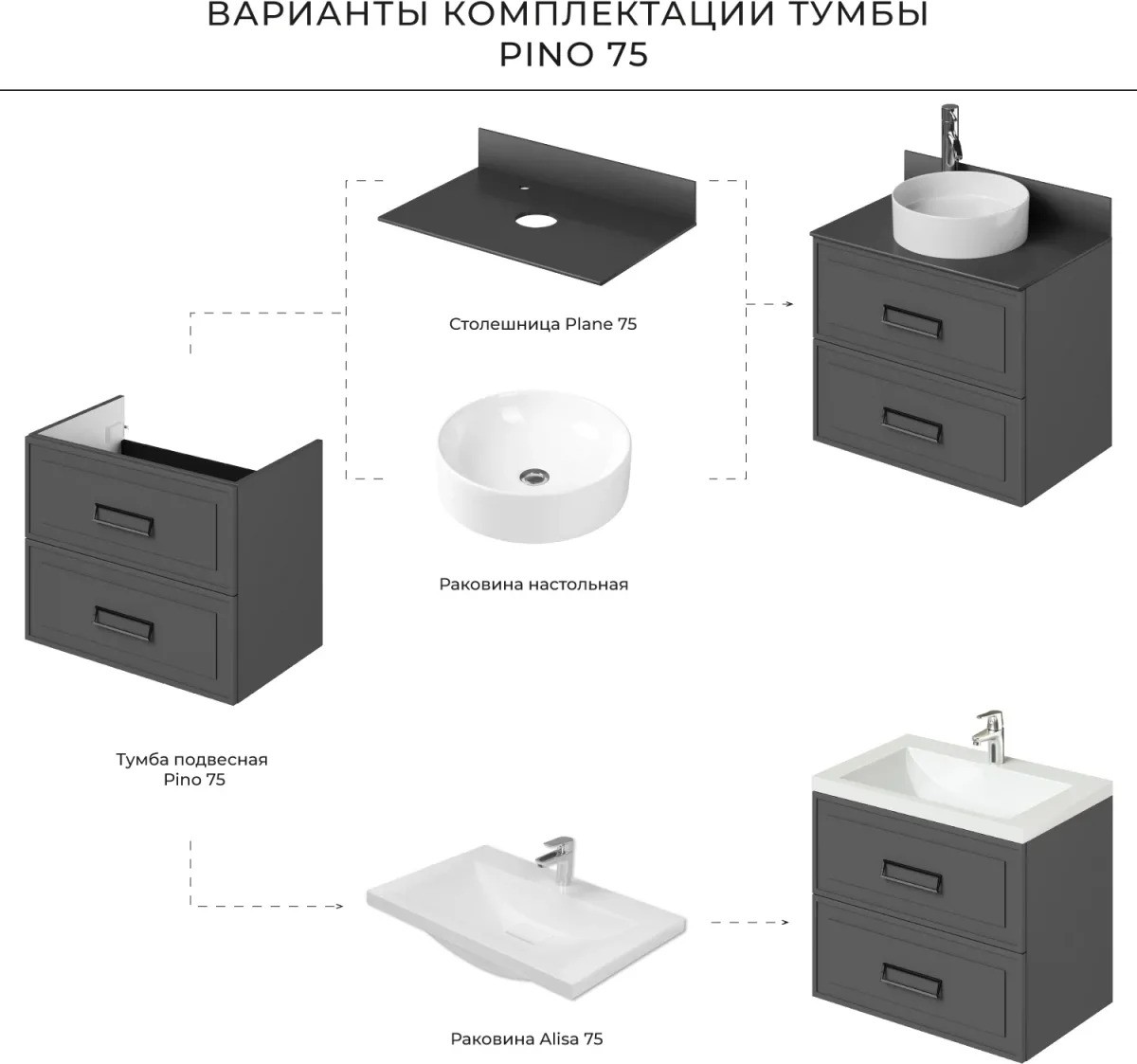 ВАРИАНТЫ КОМПЛЕКТАЦИИ ТУМБЫ
PINO 75

Столешница Plane 75

Раковина настольная

Тумба подвесная
Pino 75

Раковина Alisa 75