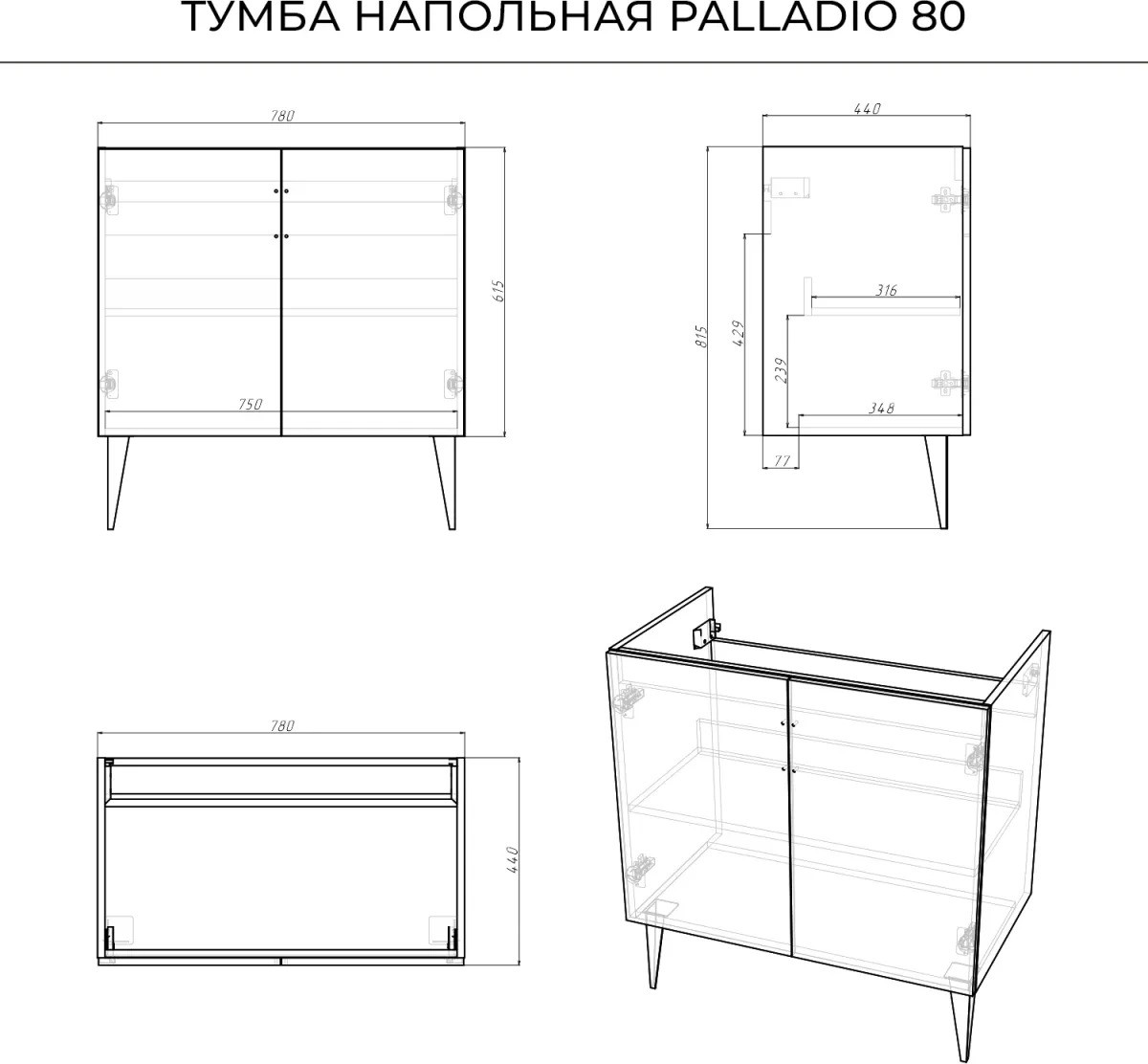 ТУМБА НАПОЛЬНАЯ PALLADIO 80

780

615

750

440

815

429

316

239

348

77

780

440