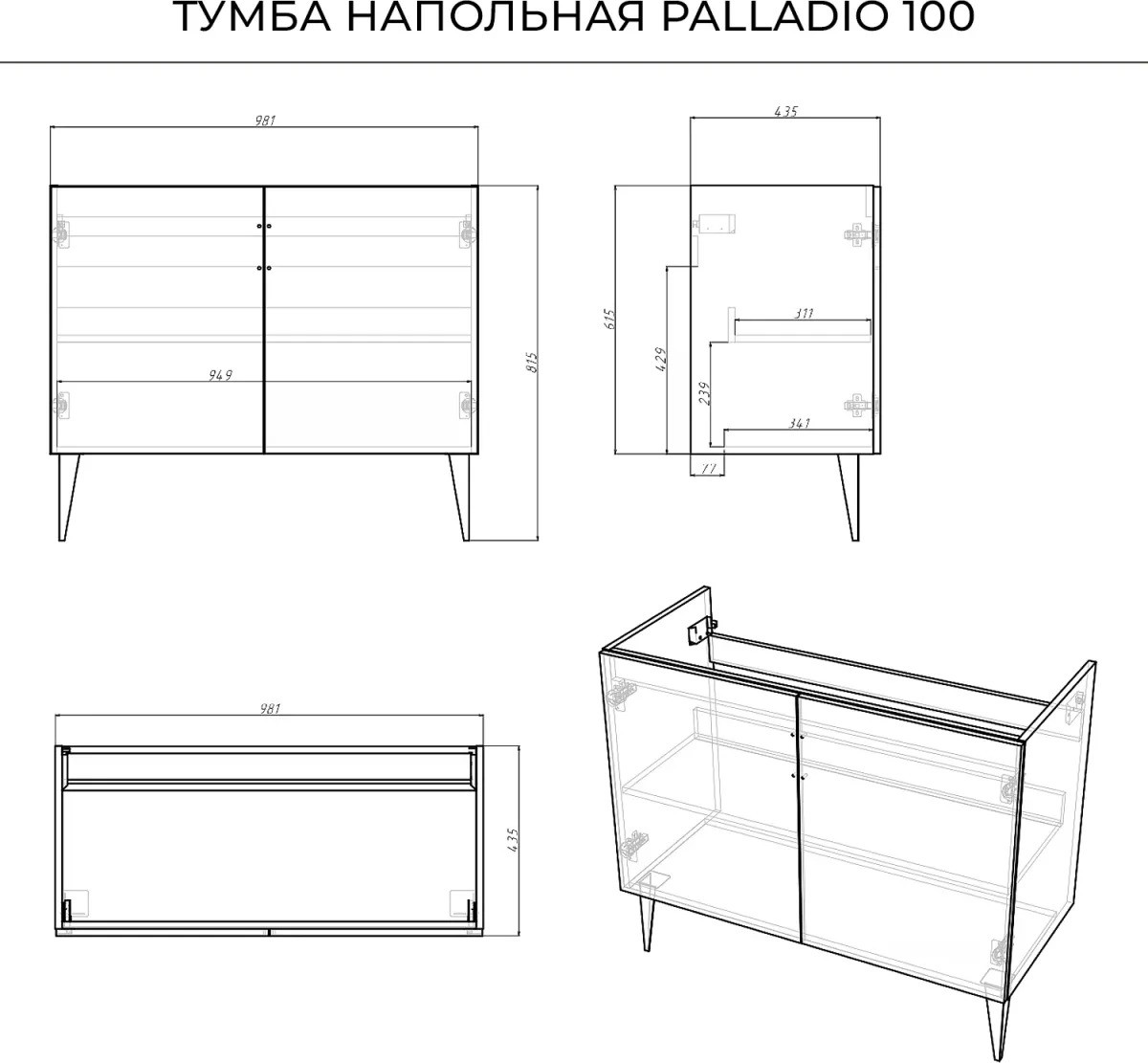 ТУМБА НАПОЛЬНАЯ PALLADIO 100

981

949

815

435

615

429

311

239

341

77

981

435