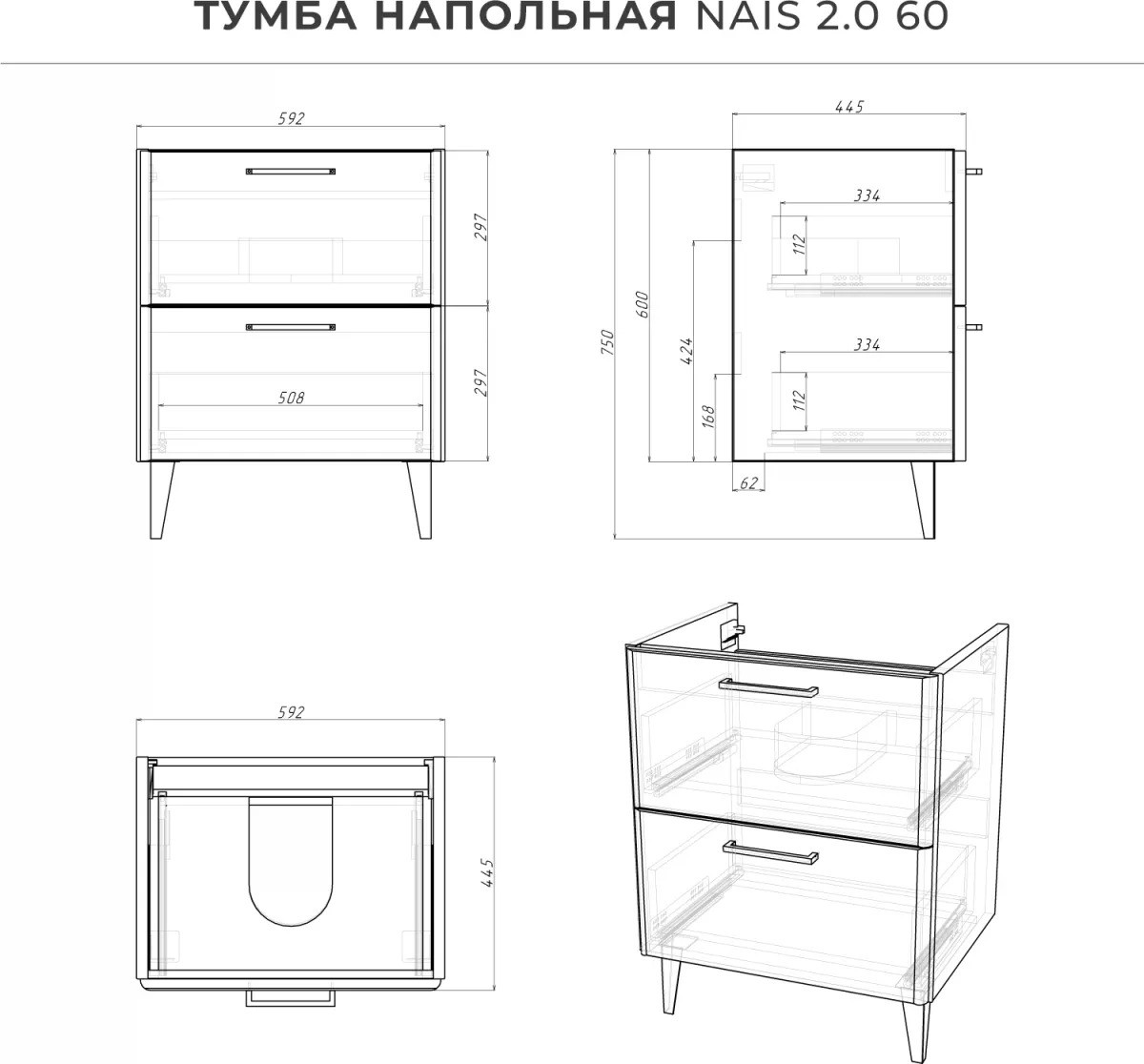 ТУМБА НАПОЛЬНАЯ NAIS 2.0 60

592

297

297

508

445

334

112

334

112

750

600

424

168

62

592

445