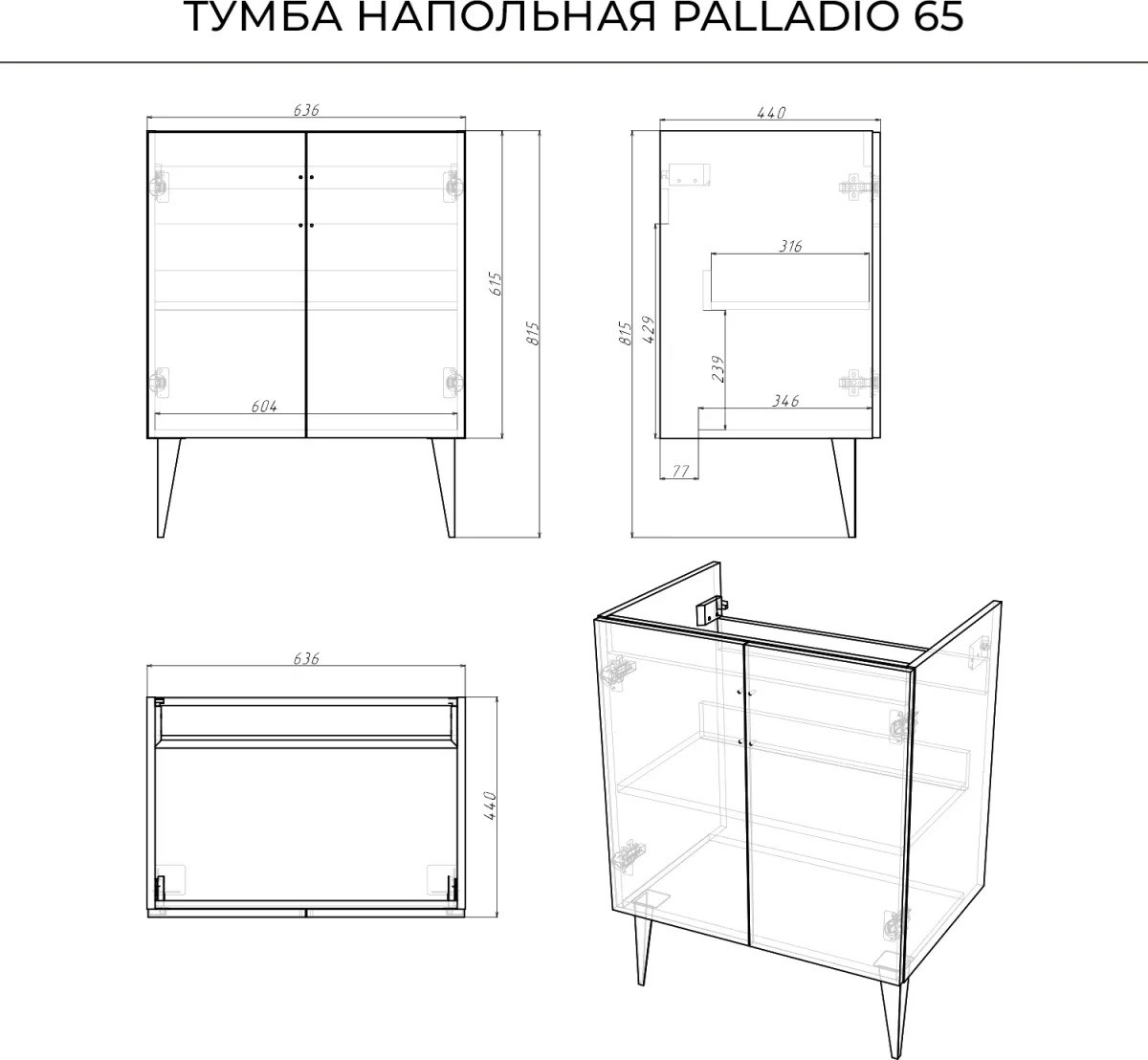 ТУМБА НАПОЛЬНАЯ PALLADIO 65

636
615
815
604

440
316
815
429
239
346
77

636
440