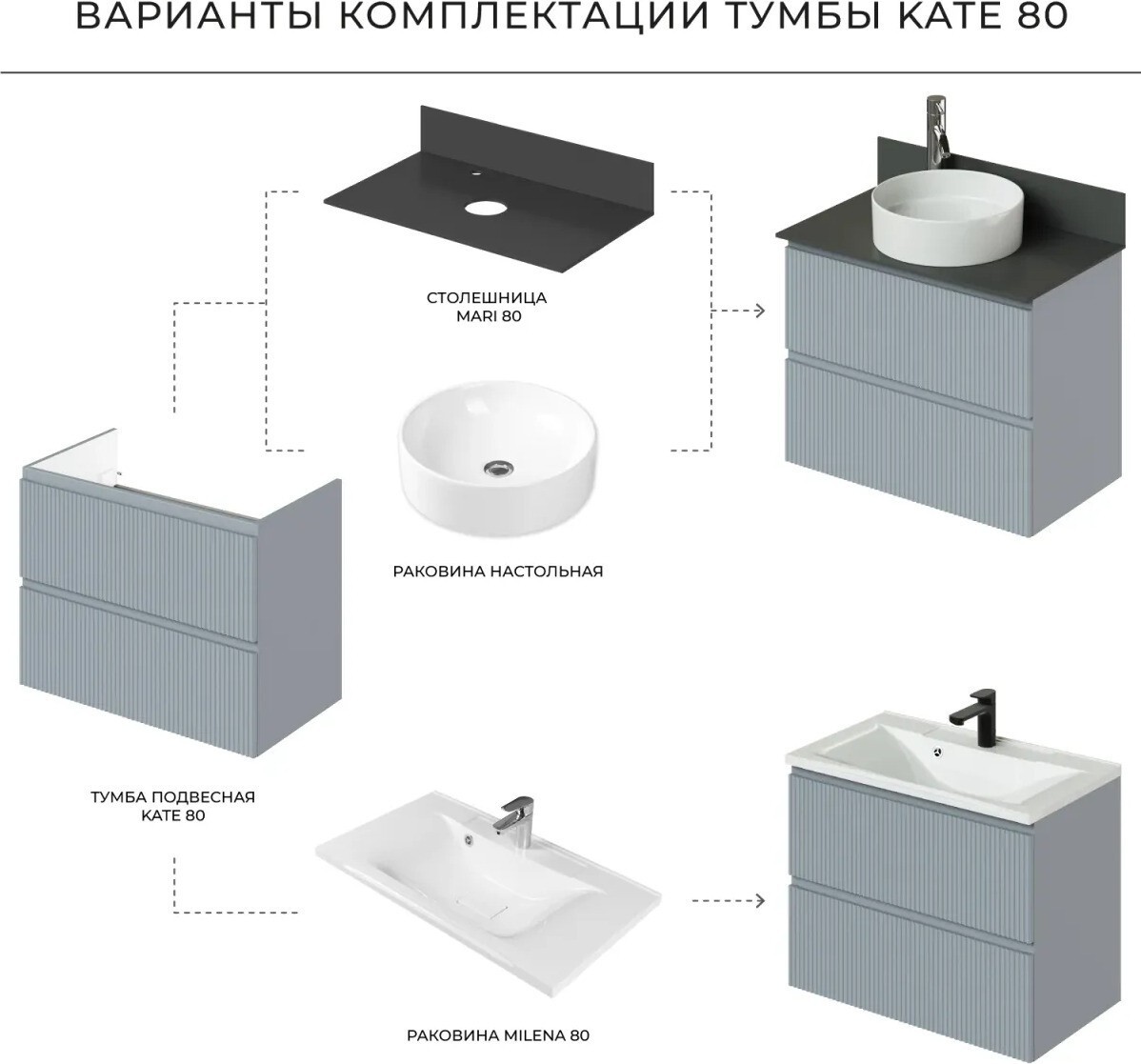 ВАРИАНТЫ КОМПЛЕКТАЦИИ ТУМБЫ KATE 80

СТОЛЕШНИЦА
MARI 80

РАКОВИНА НАСТОЛЬНАЯ

ТУМБА ПОДВЕСНАЯ
KATE 80

РАКОВИНА MILENA 80