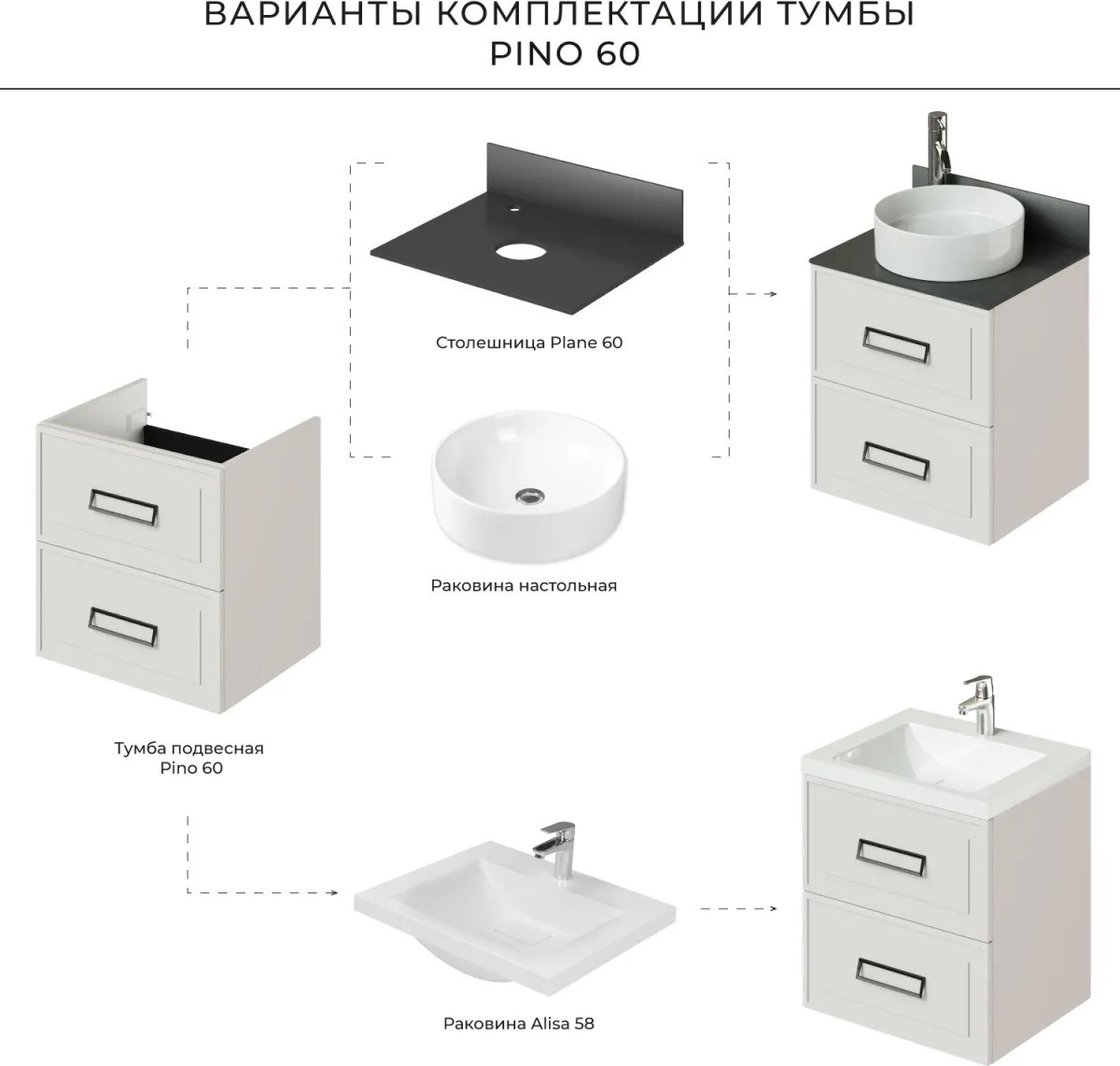 ВАРИАНТЫ КОМПЛЕКТАЦИИ ТУМБЫ
PINO 60

Столешница Plane 60

Раковина настольная

Тумба подвесная
Pino 60

Раковина Alisa 58