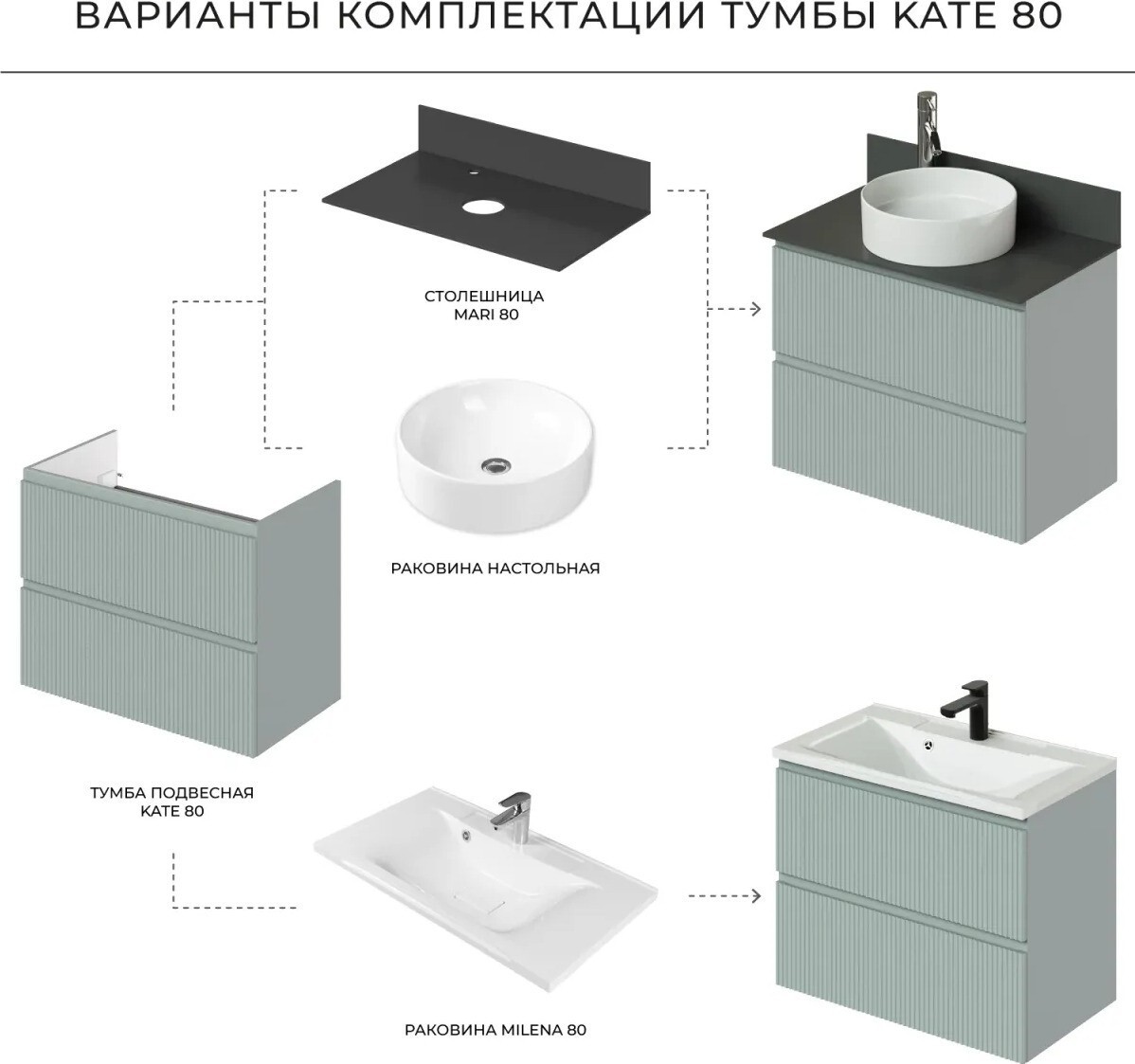 ВАРИАНТЫ КОМПЛЕКТАЦИИ ТУМБЫ KATE 80

СТОЛЕШНИЦА
MARI 80

РАКОВИНА НАСТОЛЬНАЯ

ТУМБА ПОДВЕСНАЯ
KATE 80

РАКОВИНА MILENA 80