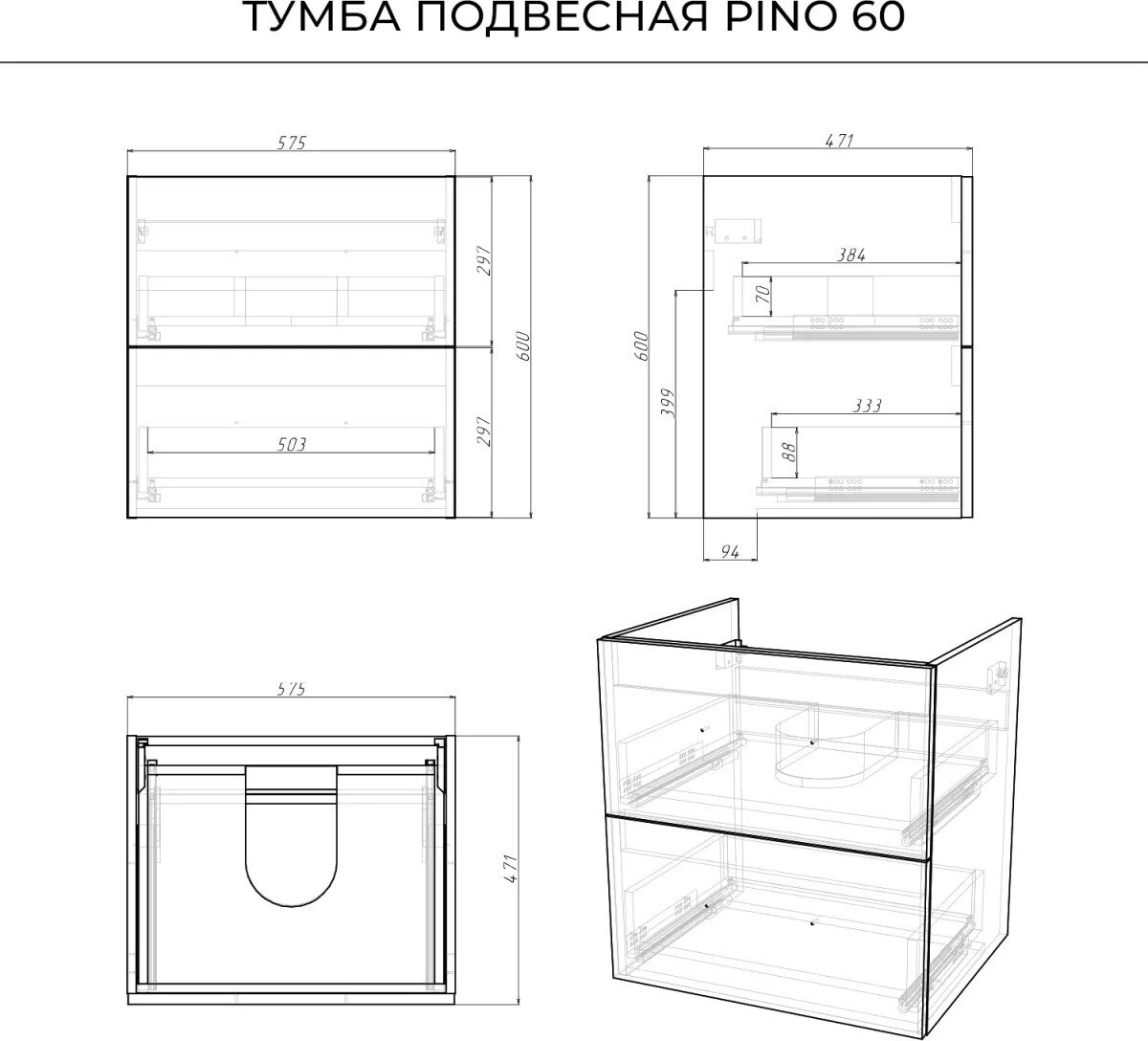 ТУМБА ПОДВЕСНАЯ PINO 60

575
297
600
297
503

471
384
70
600
399
333
88
94

575
471