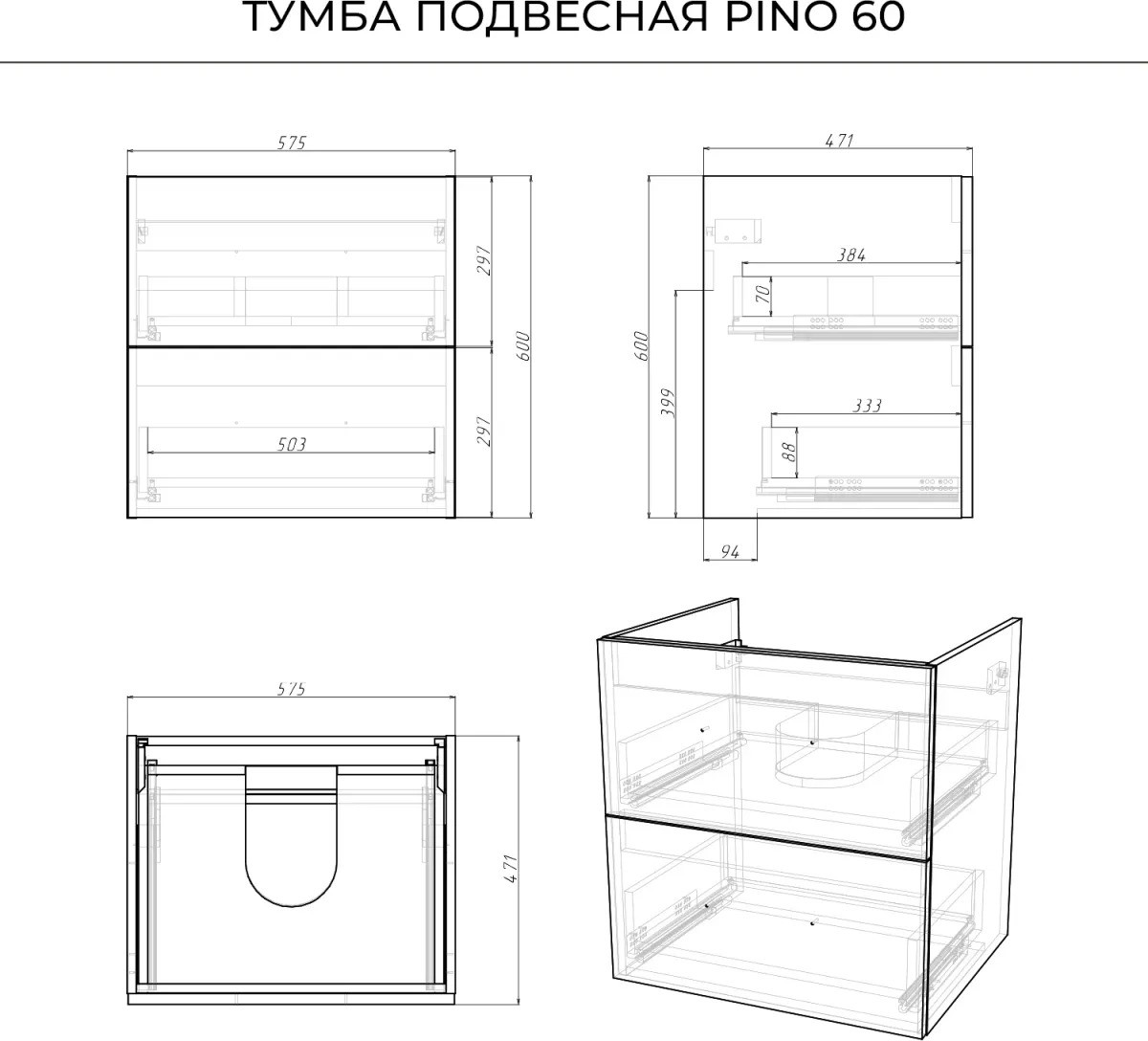 ТУМБА ПОДВЕСНАЯ PINO 60

575
297
600
297
503

471
384
70
600
399
333
88
94

575
471