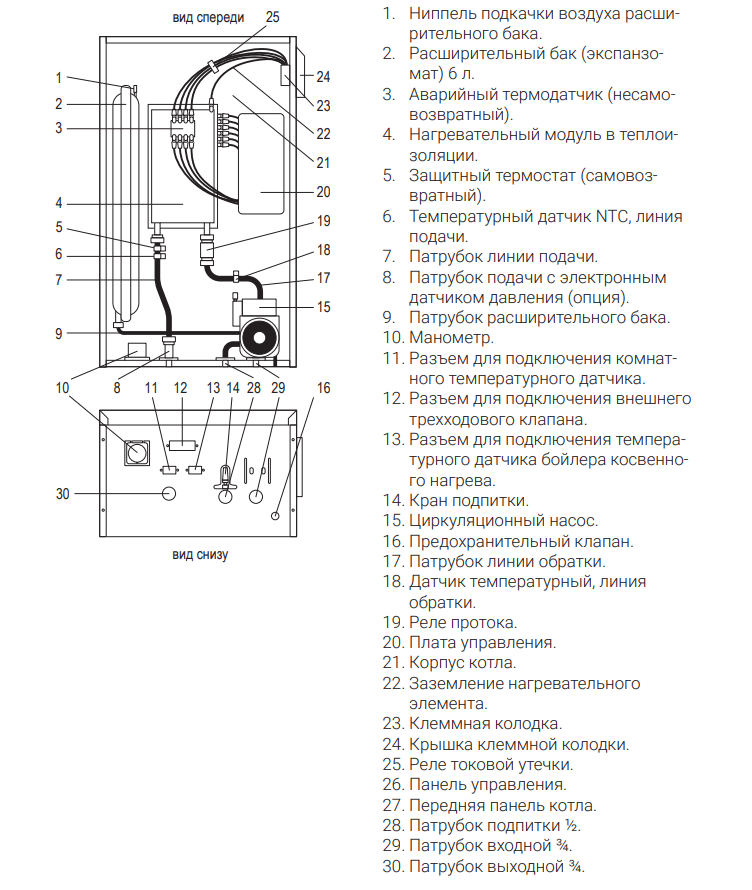 вид спереди
25
1
2
3
4
5
6
7
9
24
23
22
21
20
19
18
17
15
10
8
11
12
13
14
28
29
16
30
вид снизу

1. Ниппель подкачки воздуха расширительного бака.
2. Расширительный бак (экспанзомат) 6 л.
3. Аварийный термодатчик (несамовозвратный).
4. Нагревательный модуль в теплоизоляции.
5. Защитный термостат (самовозвратный).
6. Температурный датчик NTC, линия подачи.
7. Патрубок линии подачи.
8. Патрубок подачи с электронным датчиком давления (опция).
9. Патрубок расширительного бака.
10. Манометр.
11. Разъем для подключения комнатного температурного датчика.
12. Разъем для подключения внешнего трехходового клапана.
13. Разъем для подключения температурного датчика бойлера косвенного нагрева.
14. Кран подпитки.
15. Циркуляционный насос.
16. Предохранительный клапан.
17. Патрубок линии обратки.
18. Датчик температурный, линия обратки.
19. Реле протока.
20. Плата управления.
21. Корпус котла.
22. Заземление нагревательного элемента.
23. Клеммная колодка.
24. Крышка клеммной колодки.
25. Реле токовой утечки.
26. Панель управления.
27. Передняя панель котла.
28. Патрубок подпитки ½.
29. Патрубок входной ¾.
30. Патрубок выходной ¾.