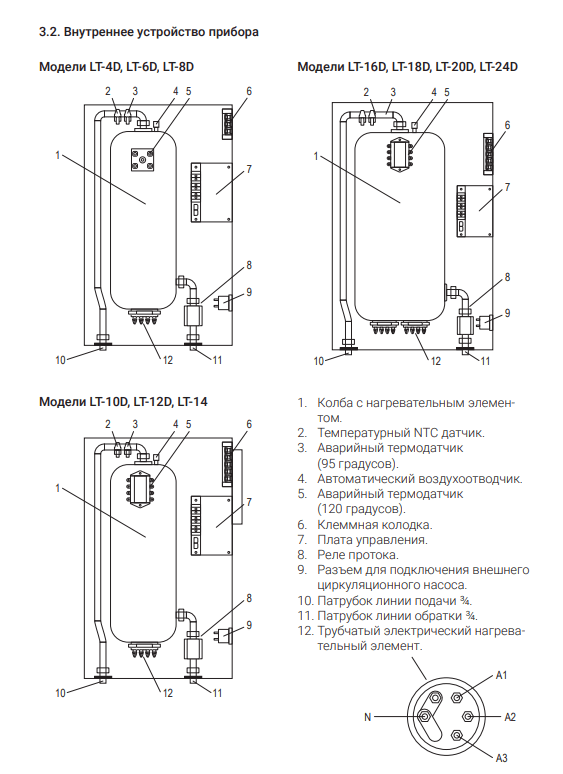 3.2. Внутреннее устройство прибора

Модели LT-4D, LT-6D, LT-8D

2 3 4 5 6 1 7 8 9 10 12 11

Модели LT-16D, LT-18D, LT-20D, LT-24D

2 3 4 5 6 1 7 8 9 10 12 11

Модели LT-10D, LT-12D, LT-14

2 3 4 5 6 1 7 8 9 10 12 11

1. Колба с нагревательным элементом.
2. Температурный NTC датчик.
3. Аварийный термодатчик (95 градусов).
4. Автоматический воздухоотводчик.
5. Аварийный термодатчик (120 градусов).
6. Клеммная колодка.
7. Плата управления.
8. Реле протока.
9. Разъем для подключения внешнего циркуляционного насоса.
10. Патрубок линии подачи ¾.
11. Патрубок линии обратки ¾.
12. Трубчатый электрический нагревательный элемент.

A1
N
A2
A3