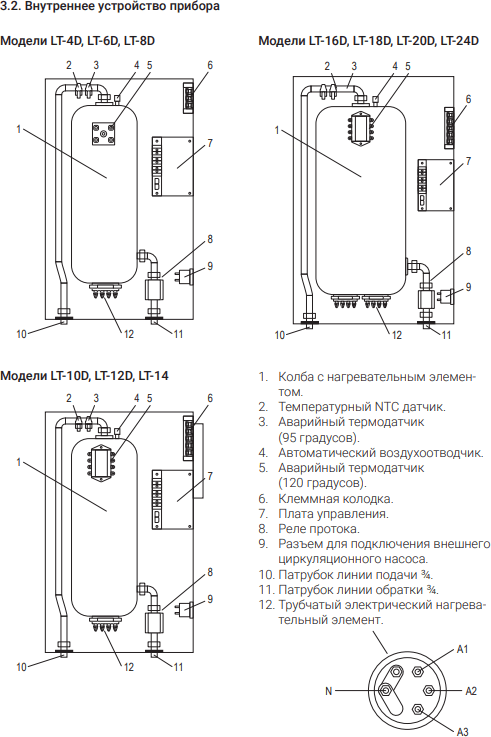 3.2. Внутреннее устройство прибора

Модели LT-4D, LT-6D, LT-8D

2 3 4 5 6 1 7 8 9 10 12 11

Модели LT-16D, LT-18D, LT-20D, LT-24D

2 3 4 5 6 1 7 8 9 10 12 11

Модели LT-10D, LT-12D, LT-14

2 3 4 5 6 1 7 8 9 10 12 11

1. Колба с нагревательным элементом.
2. Температурный NTC датчик.
3. Аварийный термодатчик (95 градусов).
4. Автоматический воздухоотводчик.
5. Аварийный термодатчик (120 градусов).
6. Клеммная колодка.
7. Плата управления.
8. Реле протока.
9. Разъем для подключения внешнего циркуляционного насоса.
10. Патрубок линии подачи ¾.
11. Патрубок линии обратки ¾.
12. Трубчатый электрический нагревательный элемент.

A1 N A2 A3