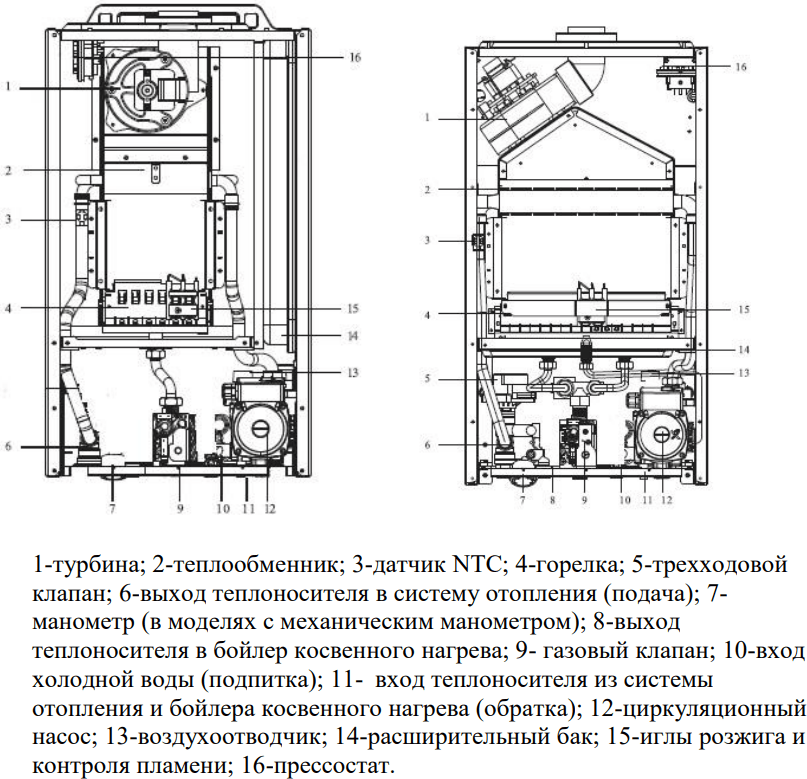 1
2
3
4
6
7
9
10
11
12
13
14
15
16

1
2
3
4
5
6
7
8
9
10
11
12
13
14
15
16

1-турбина; 2-теплообменник; 3-датчик NTC; 4-горелка; 5-трехходовой клапан; 6-выход теплоносителя в систему отопления (подача); 7-манометр (в моделях с механическим манометром); 8-выход теплоносителя в бойлер косвенного нагрева; 9- газовый клапан; 10-вход холодной воды (подпитка); 11- вход теплоносителя из системы отопления и бойлера косвенного нагрева (обратка); 12-циркуляционный насос; 13-воздухоотводчик; 14-расширительный бак; 15-иглы розжига и контроля пламени; 16-прессостат.