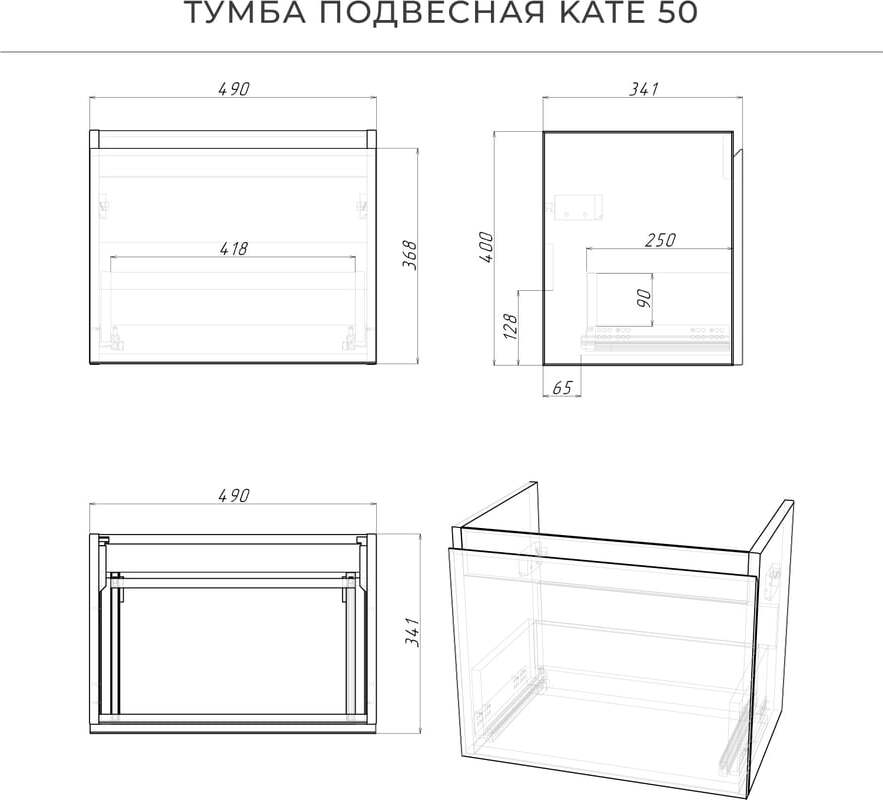 ТУМБА ПОДВЕСНАЯ КАТЕ 50

490

418

368

341

400

250

90

128

65

490

341