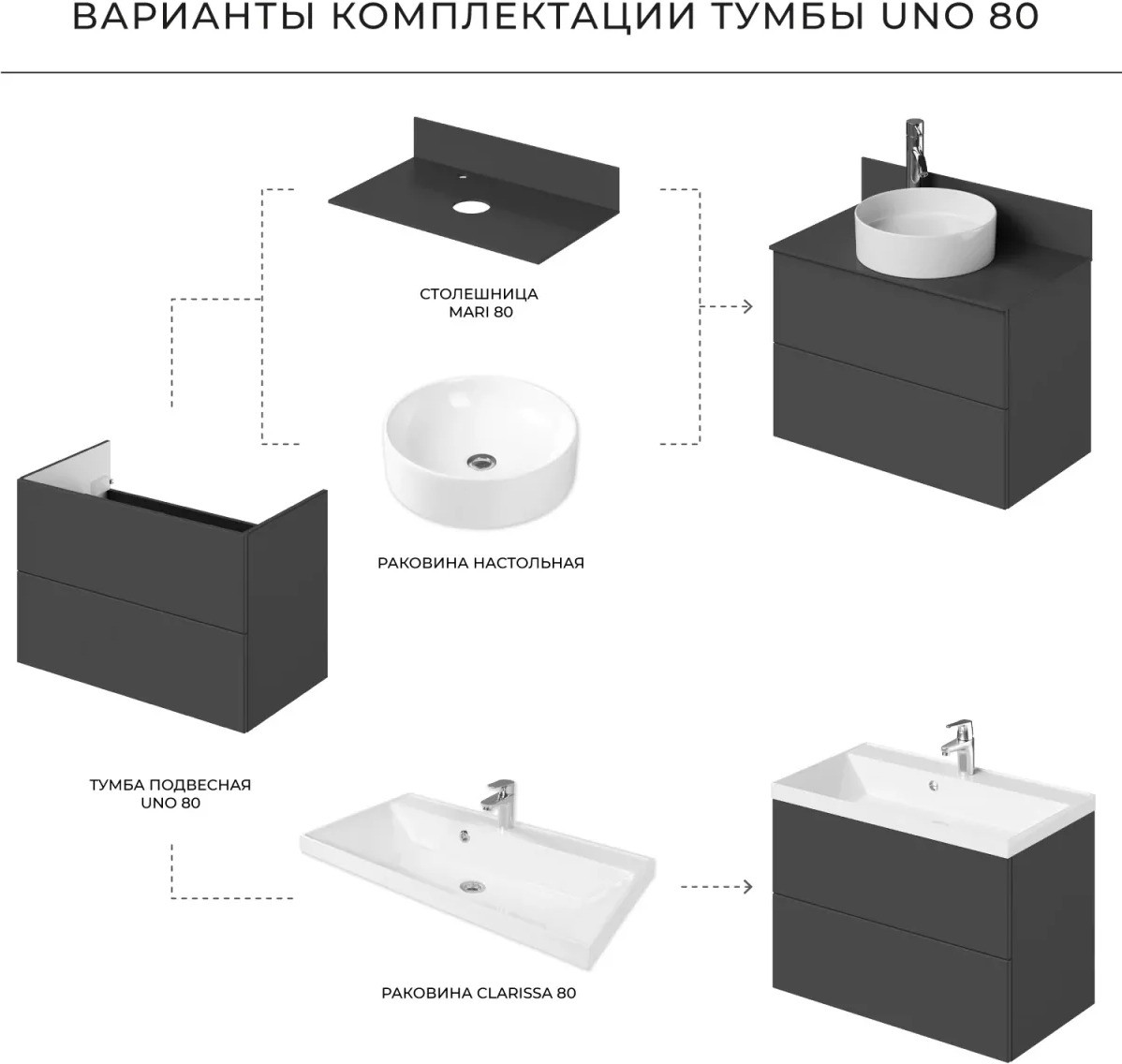 ВАРИАНТЫ КОМПЛЕКТАЦИИ ТУМБЫ UNO 80

СТОЛЕШНИЦА
MARI 80

РАКОВИНА НАСТОЛЬНАЯ

ТУМБА ПОДВЕСНАЯ
UNO 80

РАКОВИНА CLARISSA 80