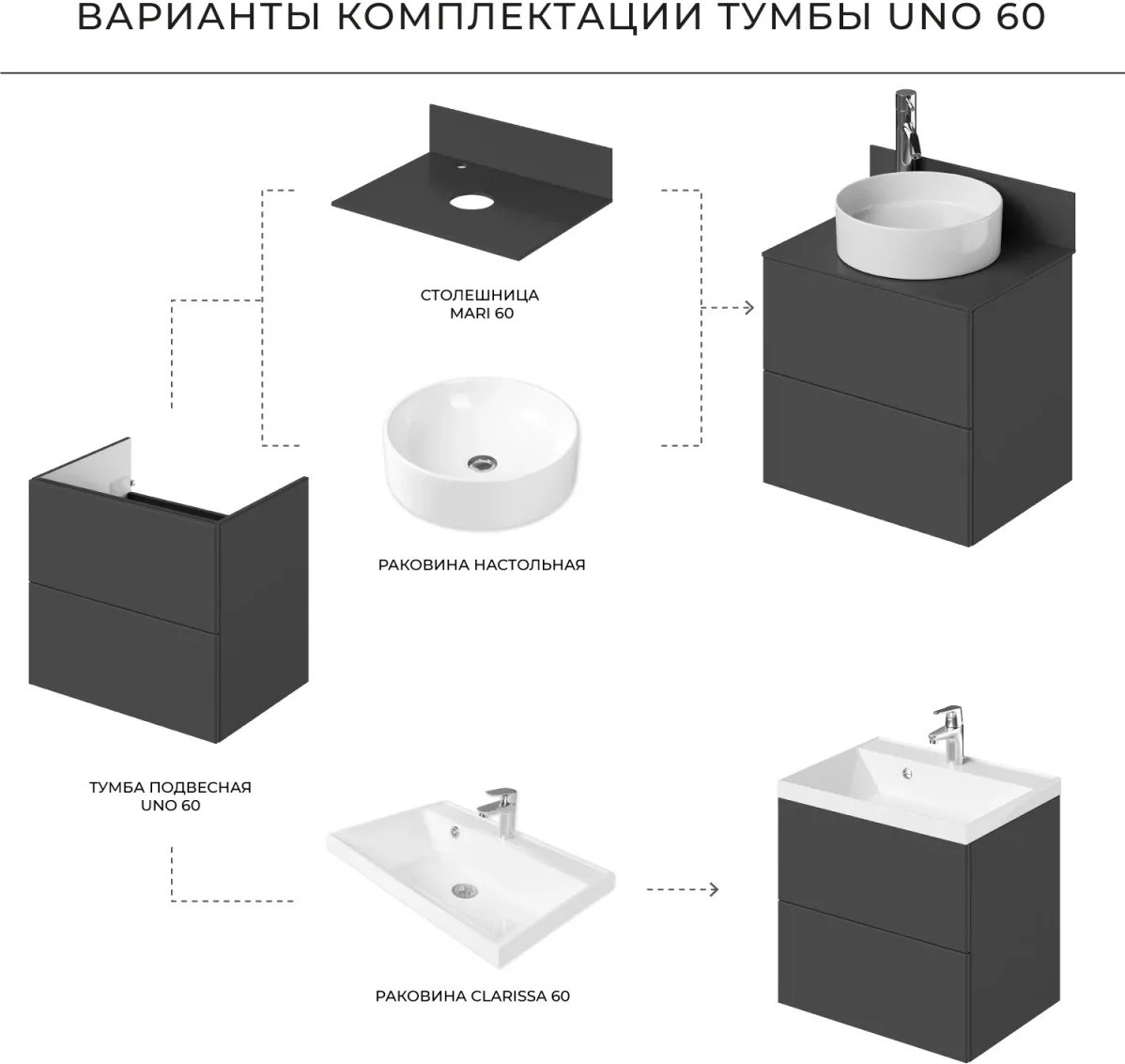 ВАРИАНТЫ КОМПЛЕКТАЦИИ ТУМБЫ UNO 60

СТОЛЕШНИЦА
MARI 60

РАКОВИНА НАСТОЛЬНАЯ

ТУМБА ПОДВЕСНАЯ
UNO 60

РАКОВИНА CLARISSA 60