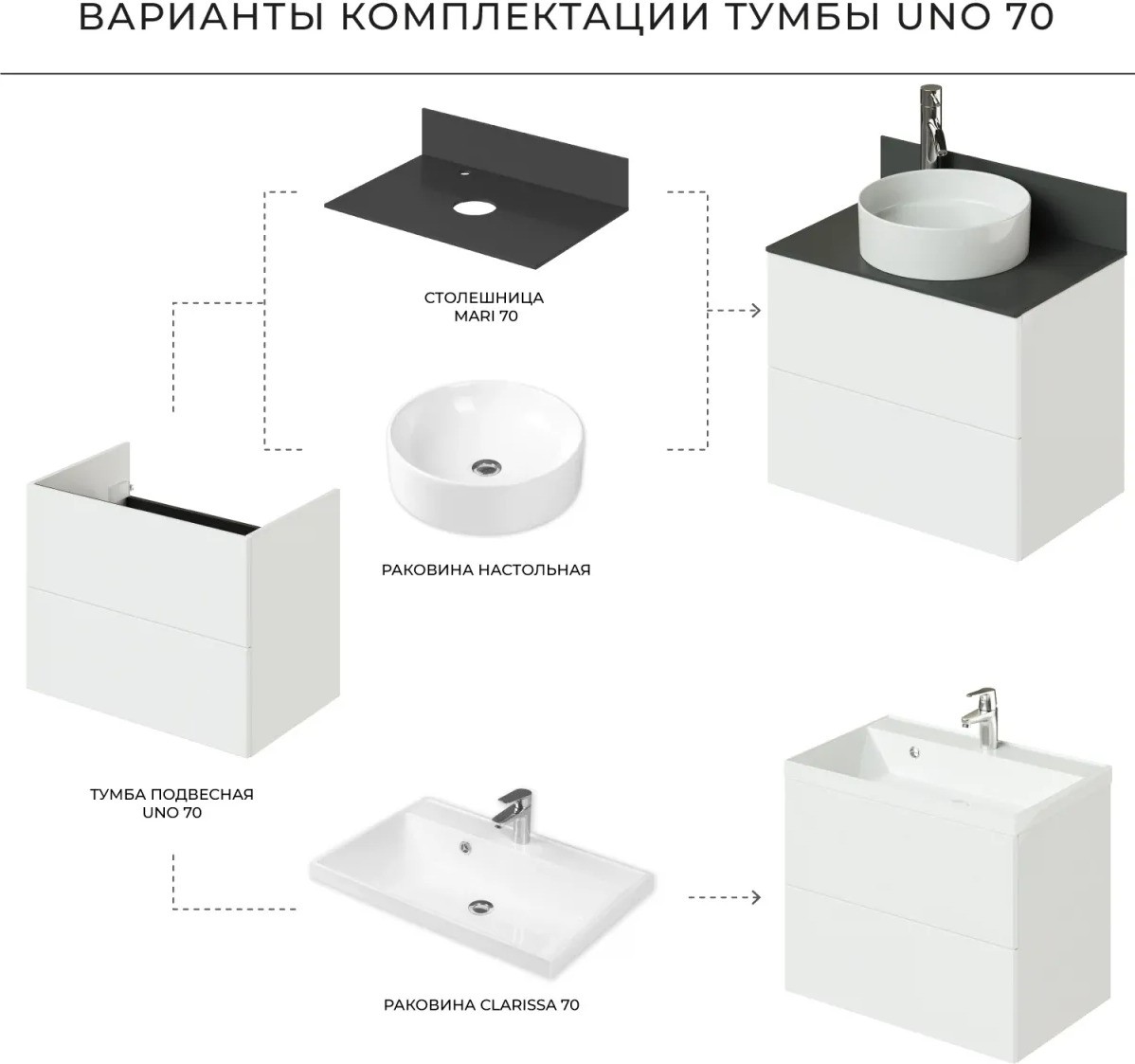 ВАРИАНТЫ КОМПЛЕКТАЦИИ ТУМБЫ UNO 70

СТОЛЕШНИЦА
MARI 70

РАКОВИНА НАСТОЛЬНАЯ

ТУМБА ПОДВЕСНАЯ
UNO 70

РАКОВИНА CLARISSA 70