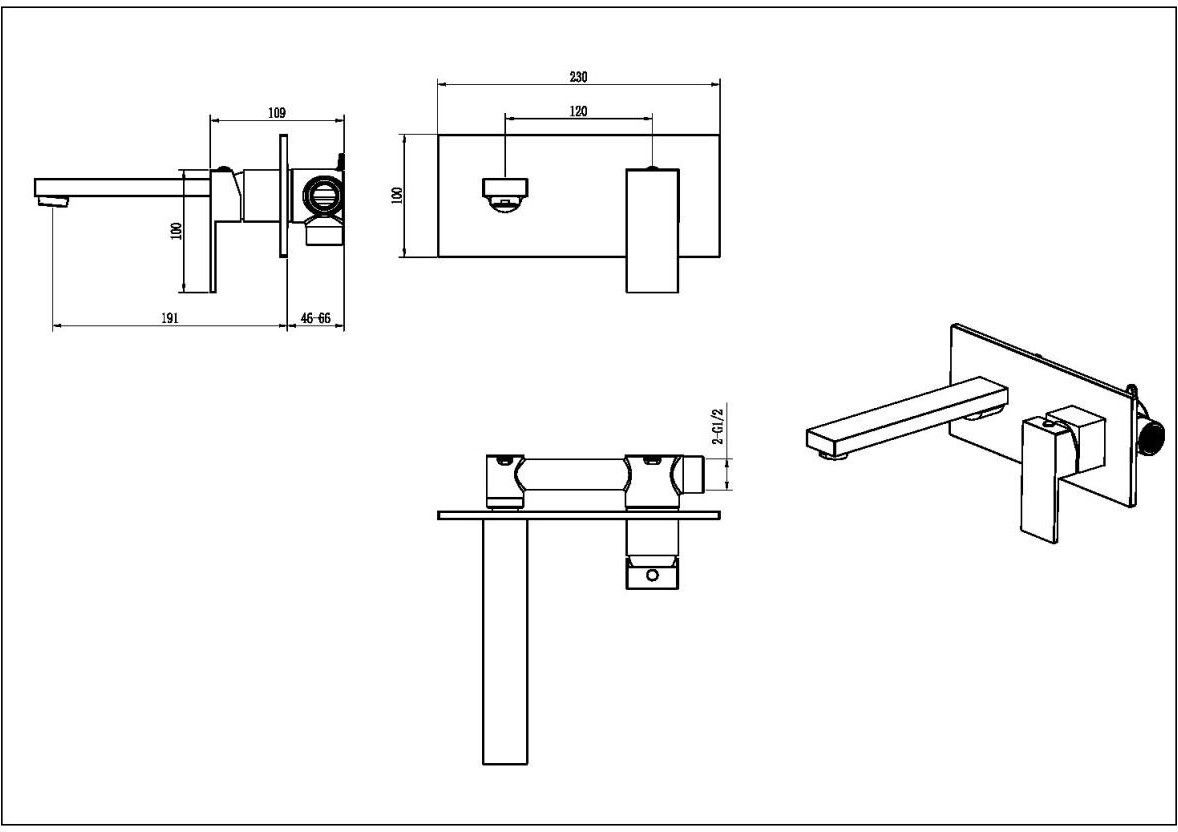 109

100

191

46-66

230

120

100

2-G1/2