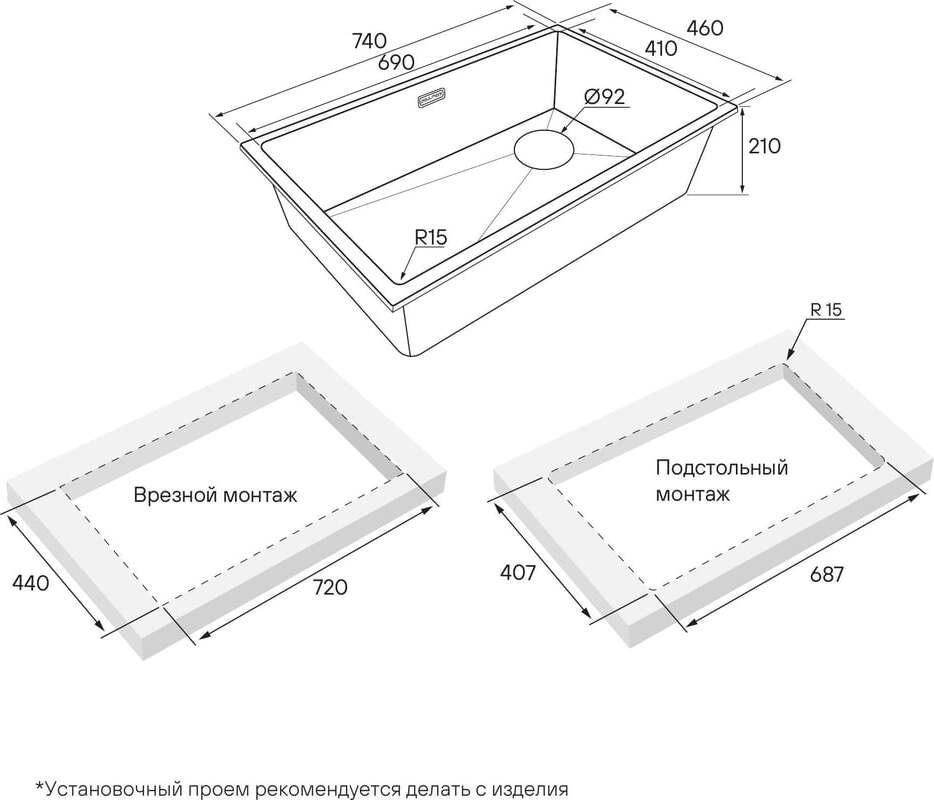 740
690
460
410
Ø92
210
R15

R 15

Врезной монтаж
440
720

Подстольный монтаж
407
687

*Установочный проем рекомендуется делать с изделия