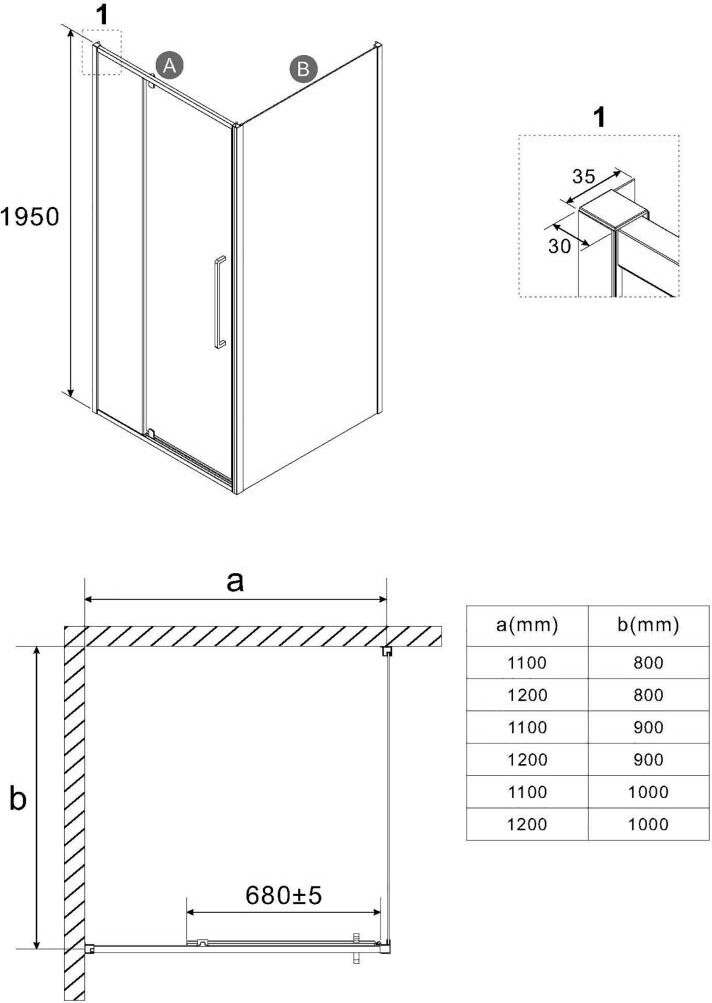 1

A

B

1950

1

35

30

a

b

680±5

| a(mm) | b(mm) |
|---|---|
| 1100 | 800 |
| 1200 | 800 |
| 1100 | 900 |
| 1200 | 900 |
| 1100 | 1000 |
| 1200 | 1000 |